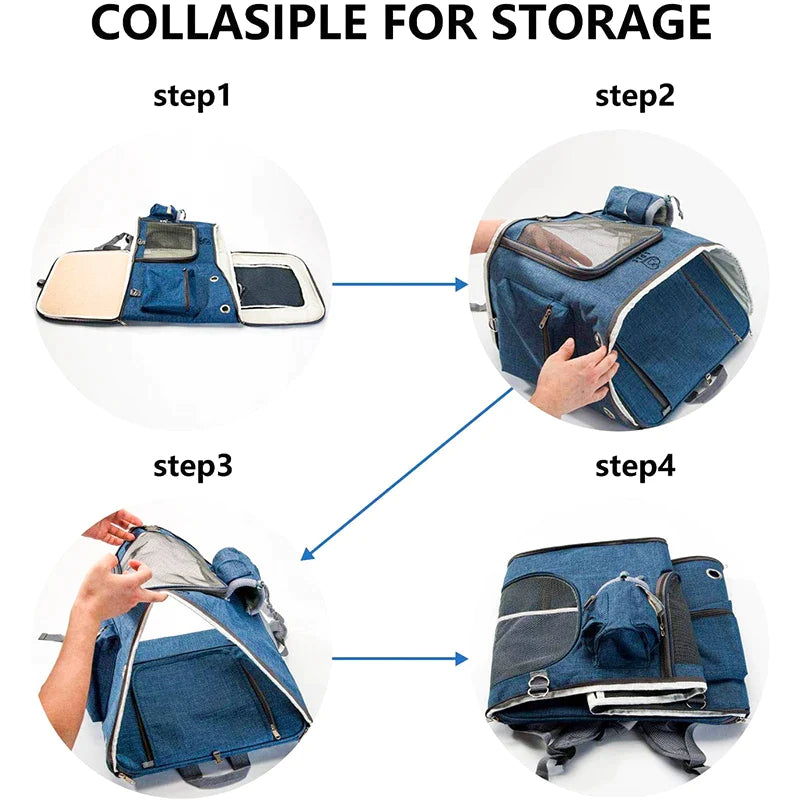 COLLASIPLE FOR STORAGE

step1

step2

step3

step4