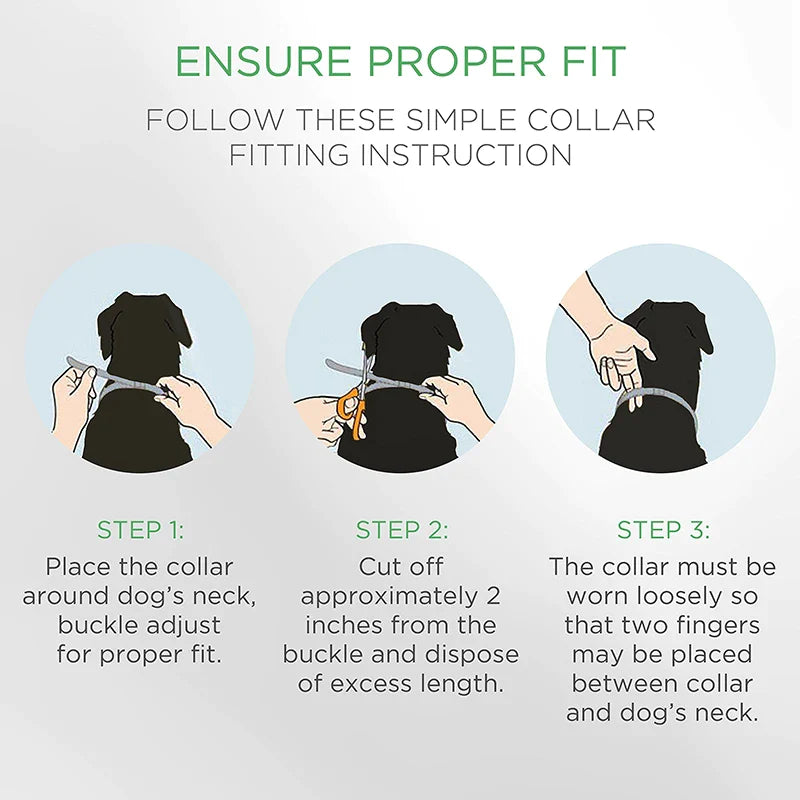 ENSURE PROPER FIT

FOLLOW THESE SIMPLE COLLAR FITTING INSTRUCTION

STEP 1:
Place the collar around dog's neck, buckle adjust for proper fit.

STEP 2:
Cut off approximately 2 inches from the buckle and dispose of excess length.

STEP 3:
The collar must be worn loosely so that two fingers may be placed between collar and dog's neck.