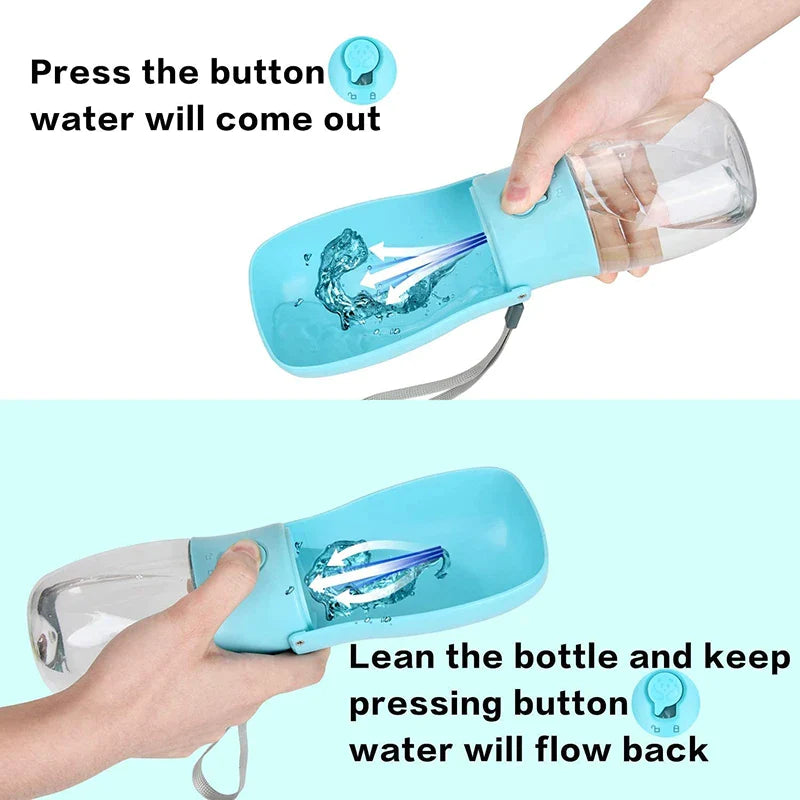 Press the button
water will come out

Lean the bottle and keep
pressing button
water will flow back