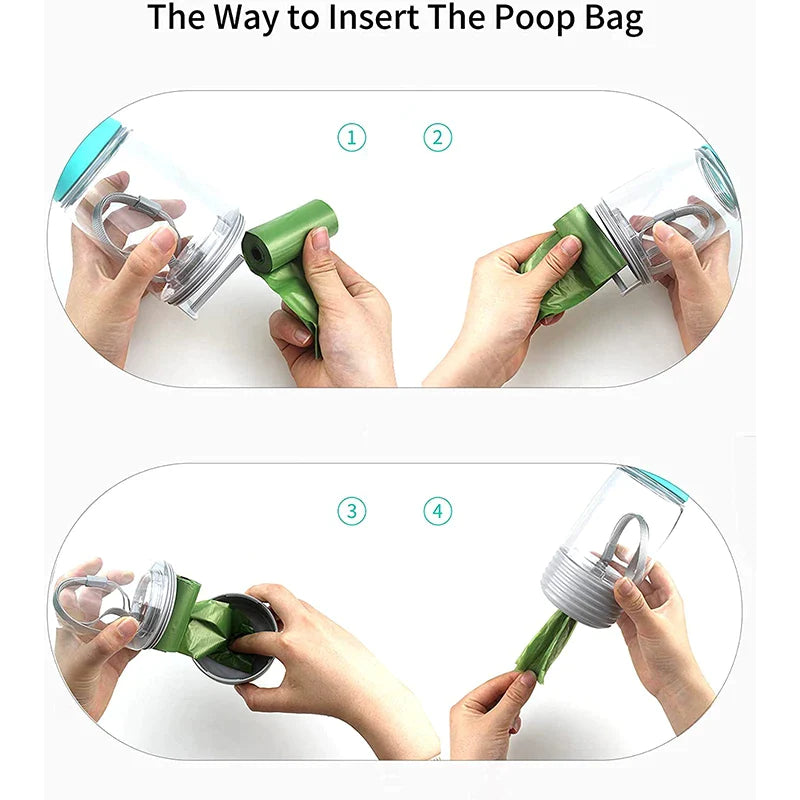 The Way to Insert The Poop Bag

①

②

③

④