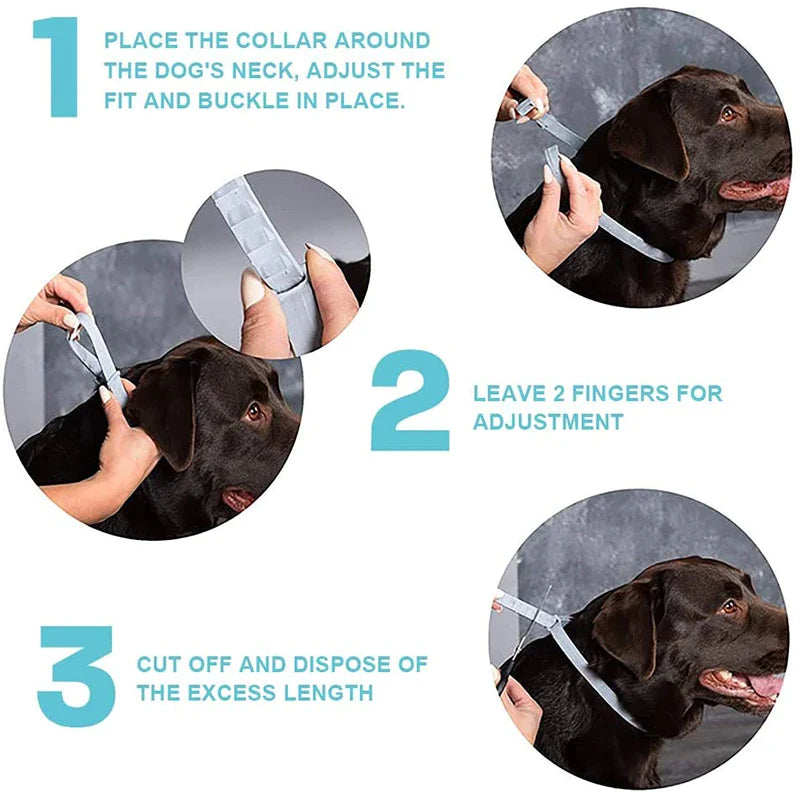 1

PLACE THE COLLAR AROUND THE DOG'S NECK, ADJUST THE FIT AND BUCKLE IN PLACE.

2

LEAVE 2 FINGERS FOR ADJUSTMENT

3

CUT OFF AND DISPOSE OF THE EXCESS LENGTH