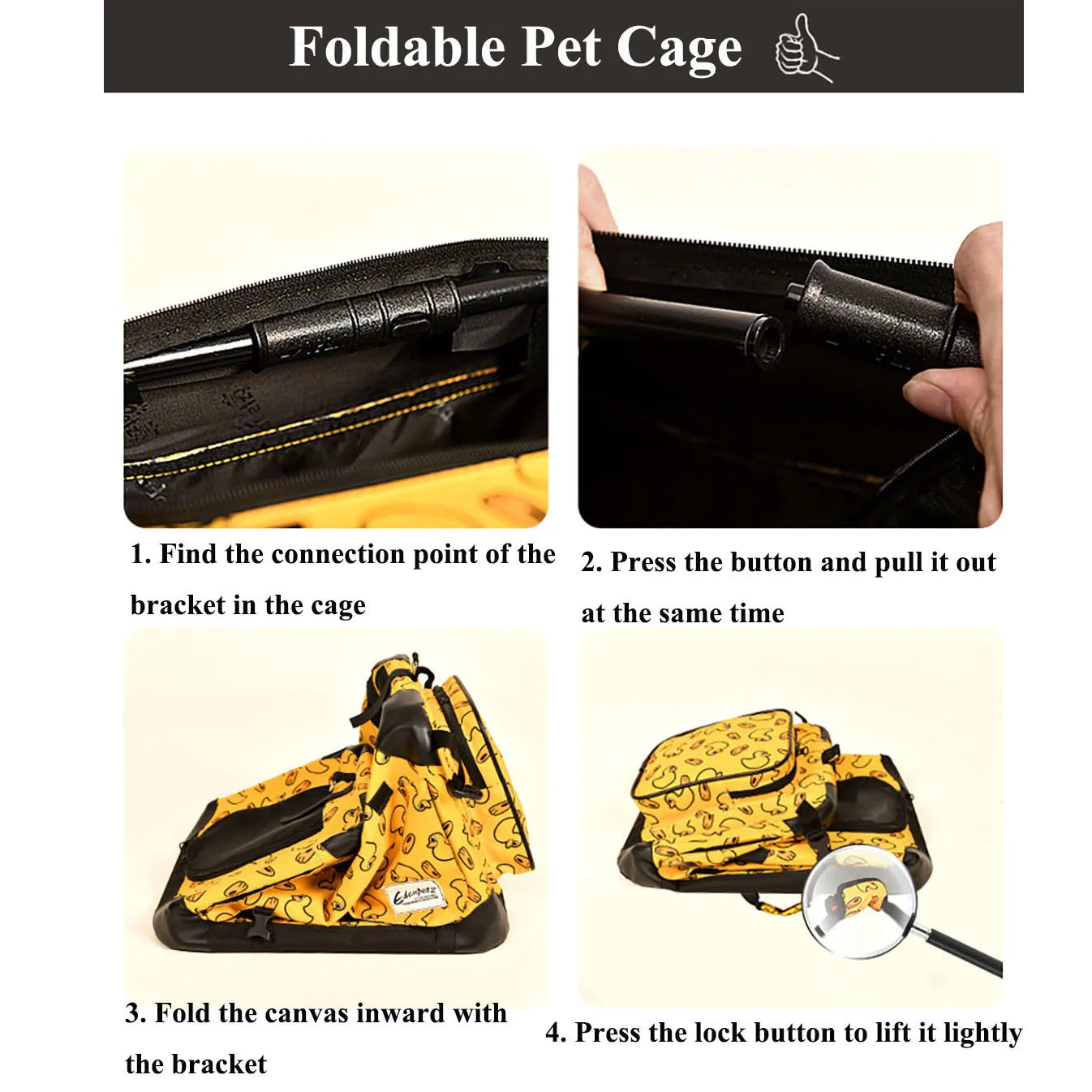 Foldable Pet Cage

1. Find the connection point of the bracket in the cage

2. Press the button and pull it out at the same time

Edenpetz

3. Fold the canvas inward with the bracket

4. Press the lock button to lift it lightly