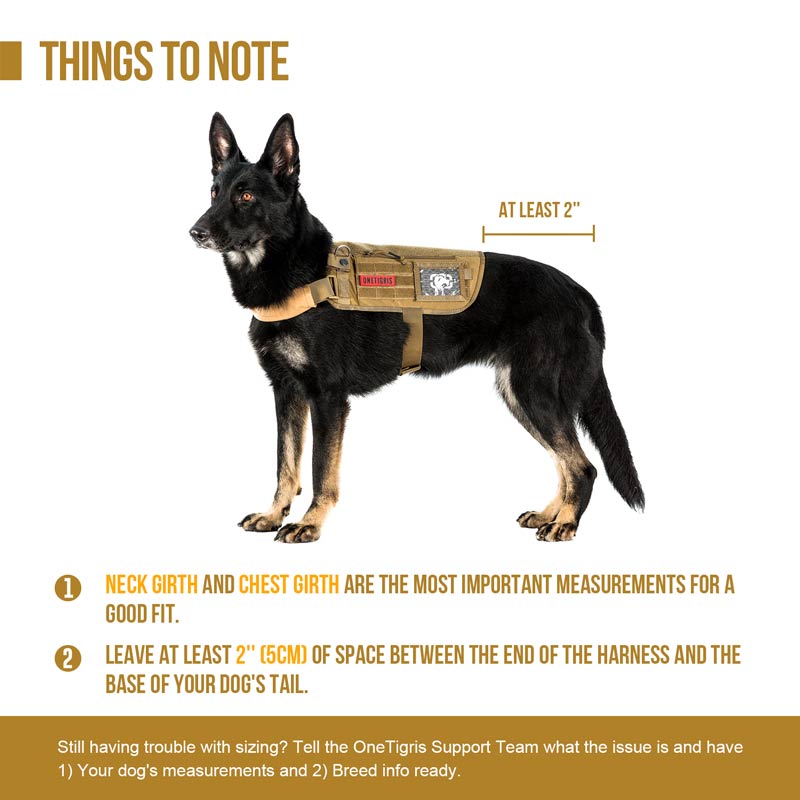 THINGS TO NOTE

AT LEAST 2''

ONETIGRIS

1 NECK GIRTH AND CHEST GIRTH ARE THE MOST IMPORTANT MEASUREMENTS FOR A GOOD FIT.

2 LEAVE AT LEAST 2'' (5CM) OF SPACE BETWEEN THE END OF THE HARNESS AND THE BASE OF YOUR DOG'S TAIL.

Still having trouble with sizing? Tell the OneTigris Support Team what the issue is and have 1) Your dog's measurements and 2) Breed info ready.