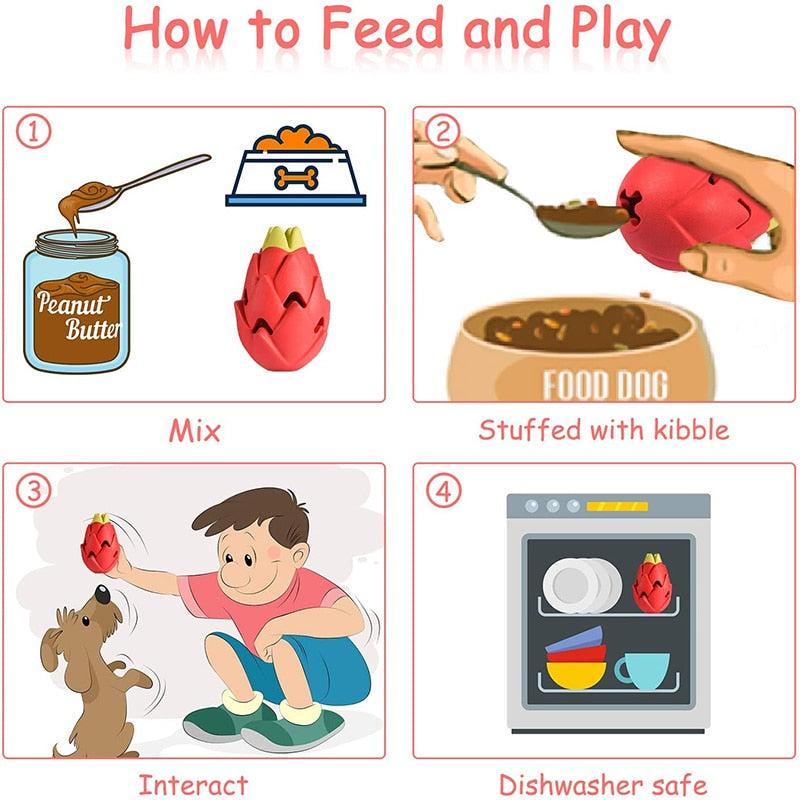 How to Feed and Play

①

Peanut Butter

Mix

②

FOOD DOG

Stuffed with kibble

③

Interact

④

Dishwasher safe