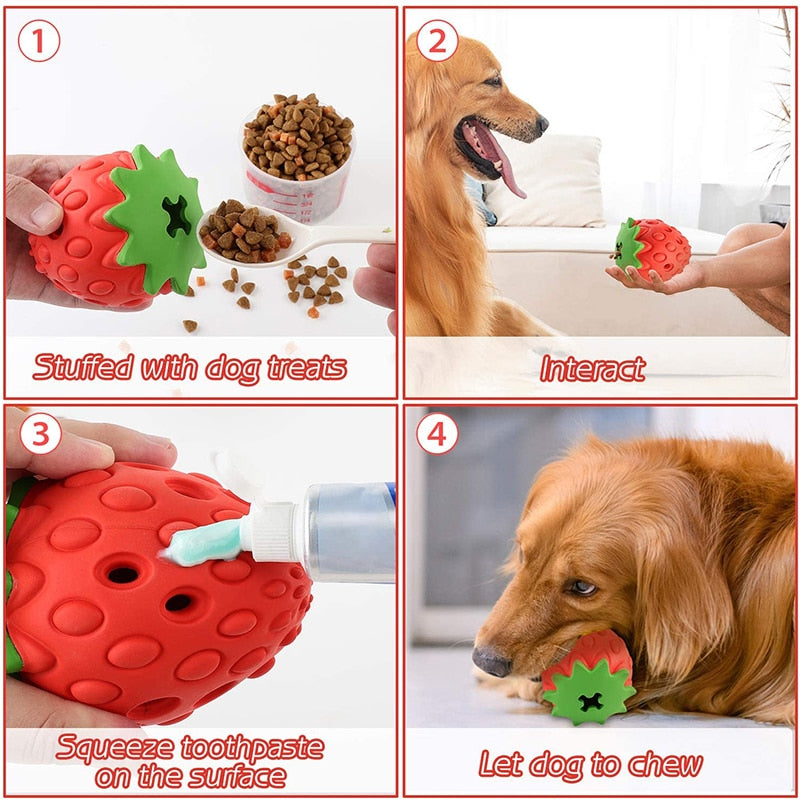 1

Stuffed with dog treats

2

Interact

3

Squeeze toothpaste on the surface

4

Let dog to chew