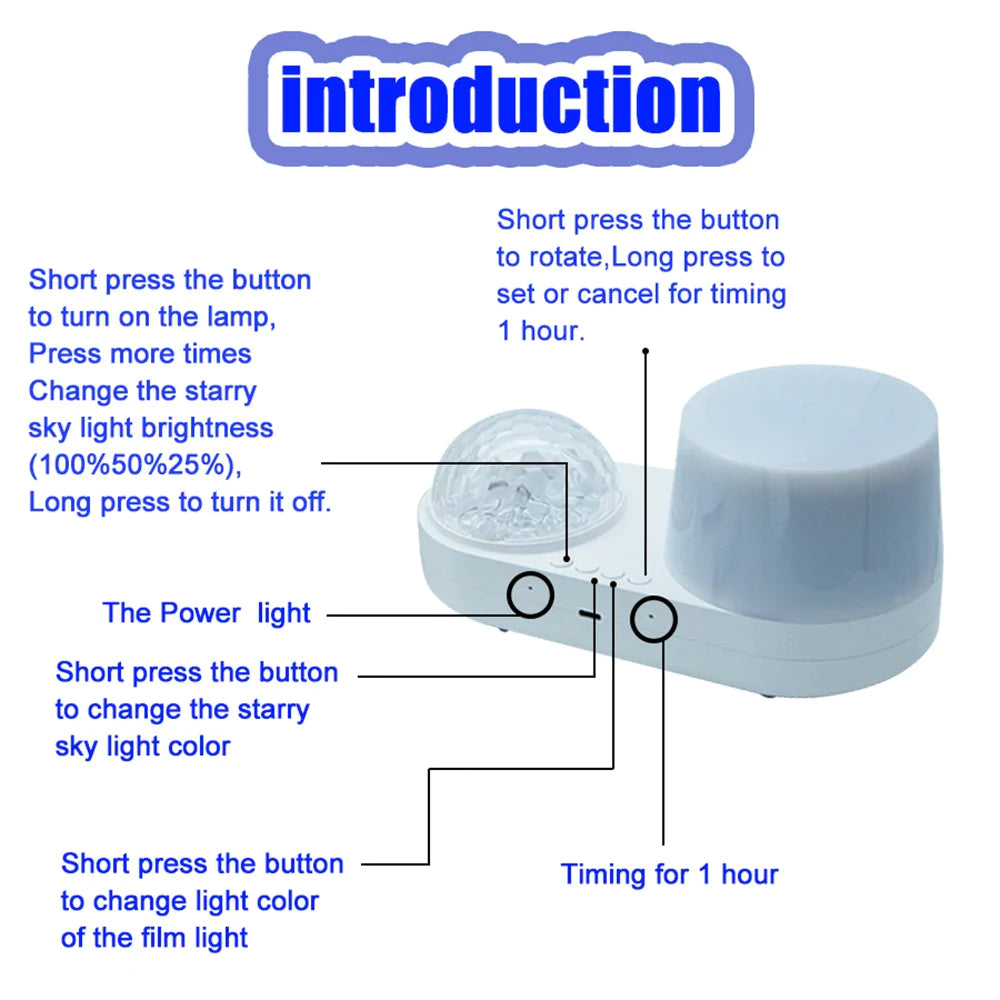 introduction

Short press the button to rotate,Long press to set or cancel for timing 1 hour.

Short press the button to turn on the lamp, Press more times Change the starry sky light brightness (100%50%25%), Long press to turn it off.

The Power light

Short press the button to change the starry sky light color

Short press the button to change light color of the film light

Timing for 1 hour