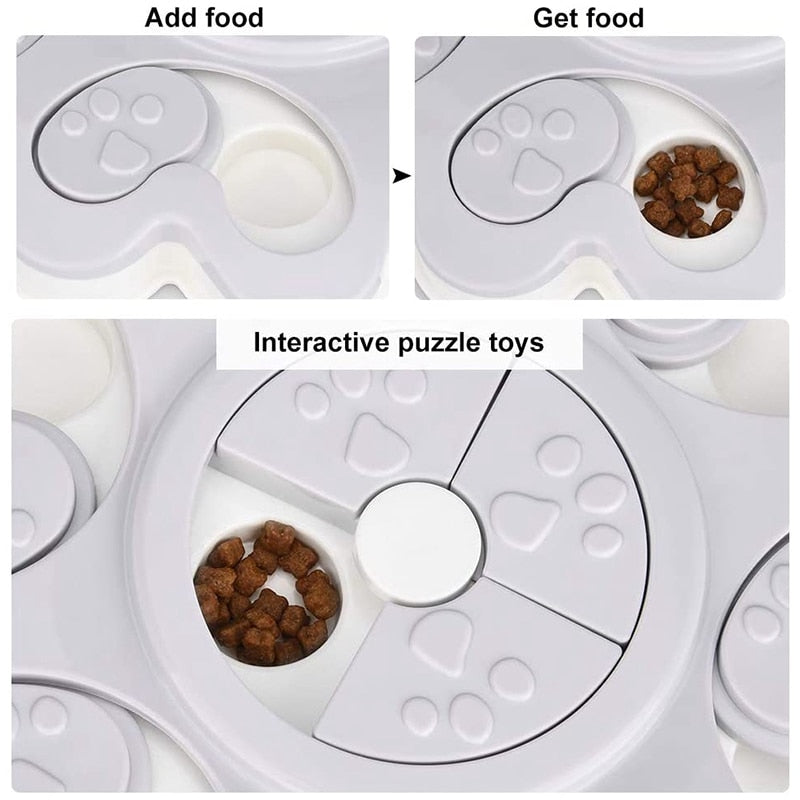 Add food

Get food

Interactive puzzle toys