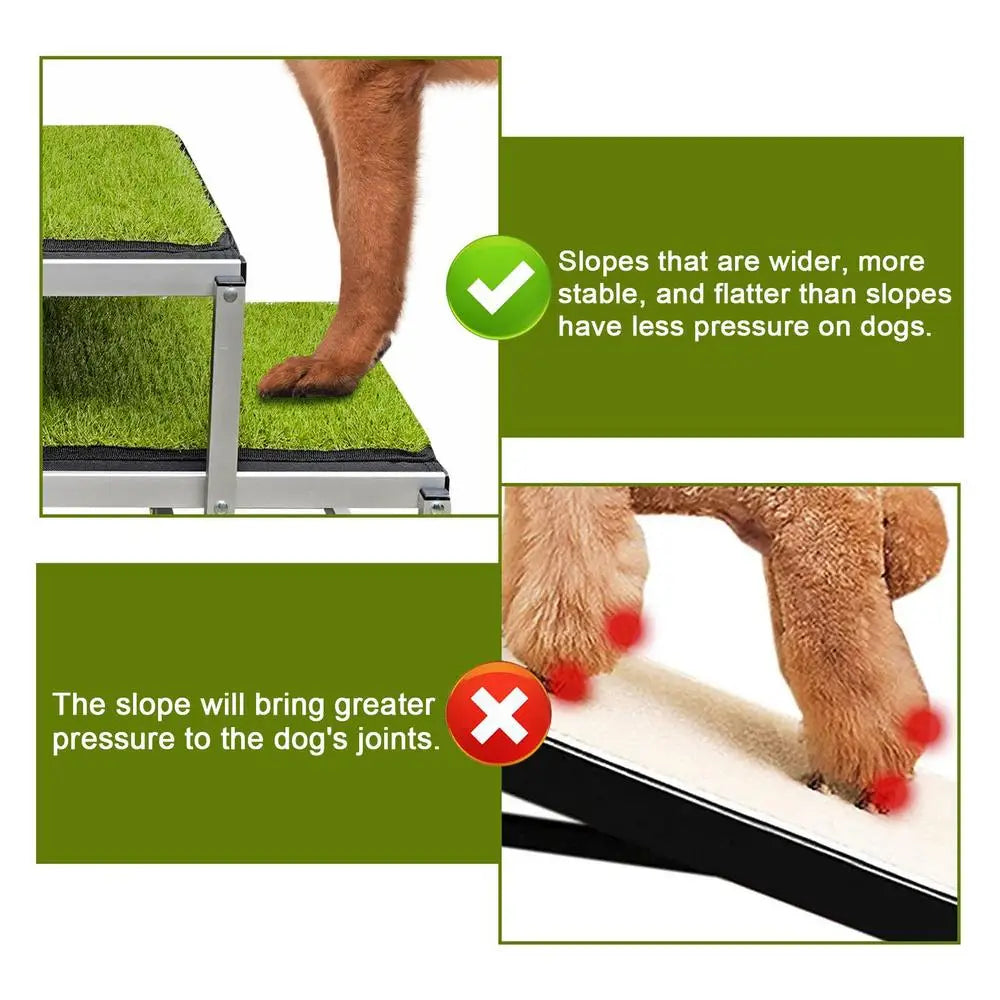 Slopes that are wider, more stable, and flatter than slopes have less pressure on dogs.

The slope will bring greater pressure to the dog's joints.