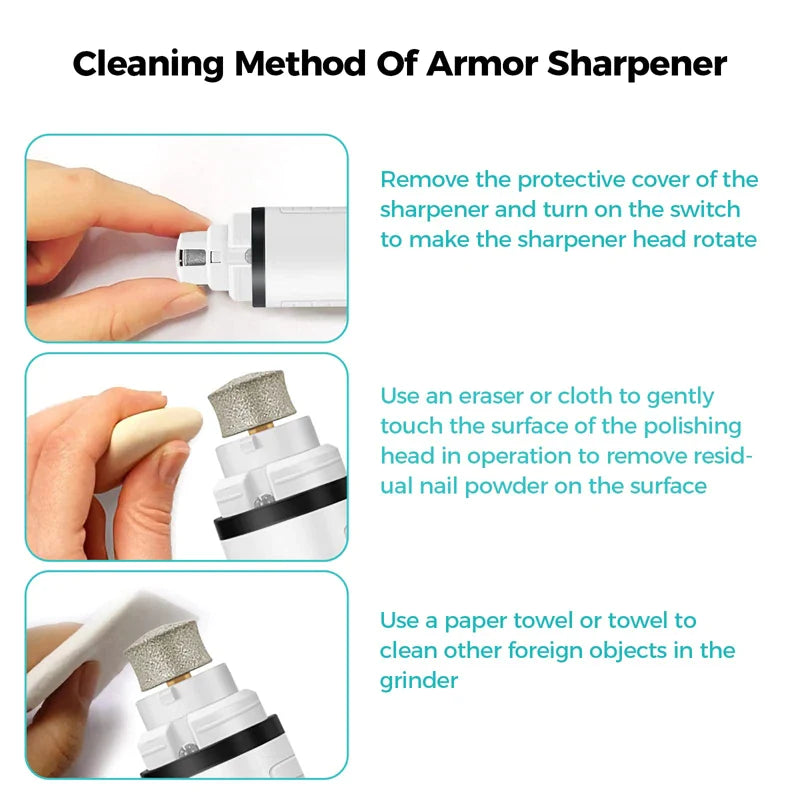 Cleaning Method Of Armor Sharpener

Remove the protective cover of the sharpener and turn on the switch to make the sharpener head rotate

Use an eraser or cloth to gently touch the surface of the polishing head in operation to remove residual nail powder on the surface

Use a paper towel or towel to clean other foreign objects in the grinder