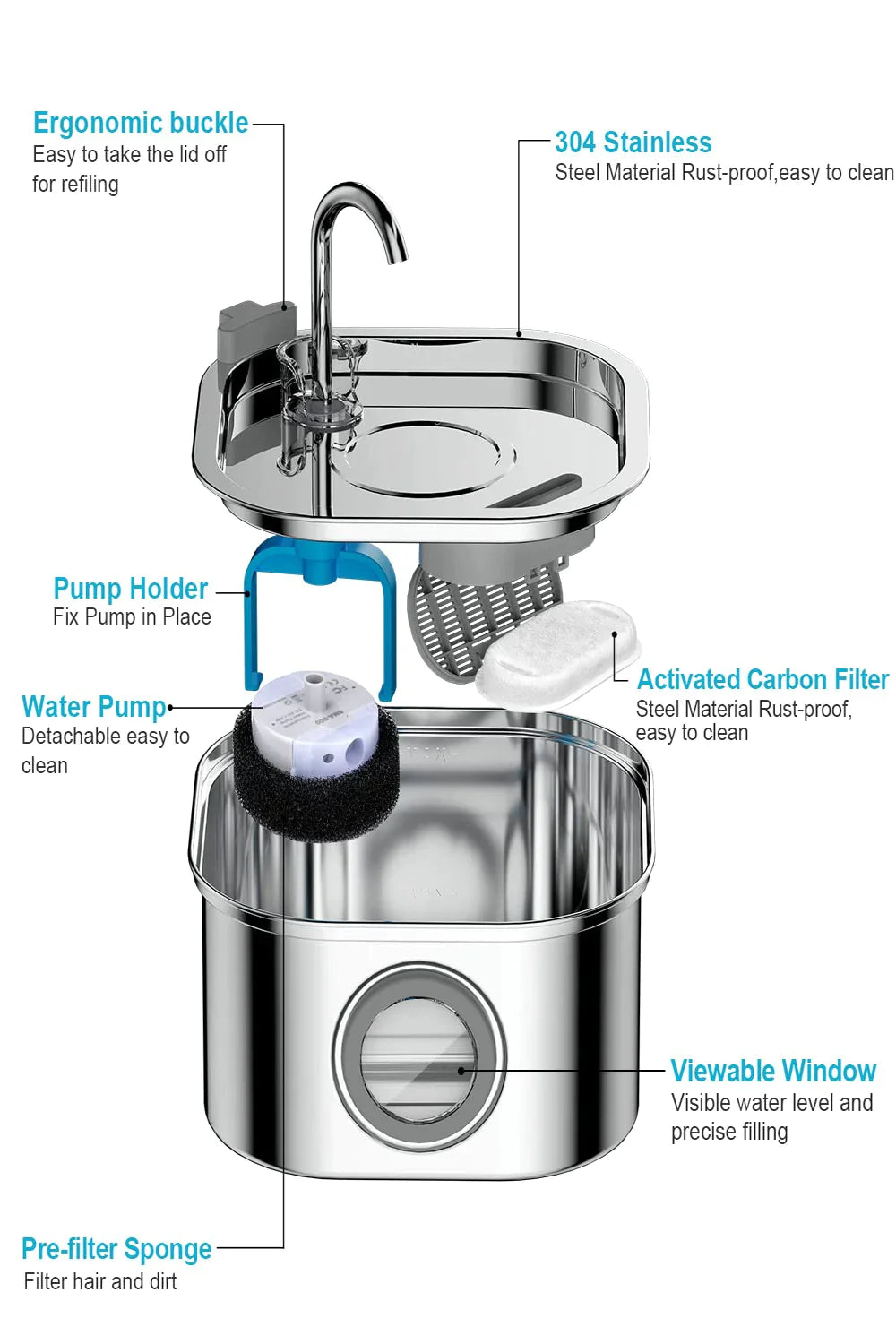 Ergonomic buckle
Easy to take the lid off for refiling

304 Stainless
Steel Material Rust-proof,easy to clean

Pump Holder
Fix Pump in Place

Water Pump
Detachable easy to clean

Activated Carbon Filter
Steel Material Rust-proof, easy to clean

Viewable Window
Visible water level and precise filling

Pre-filter Sponge
Filter hair and dirt