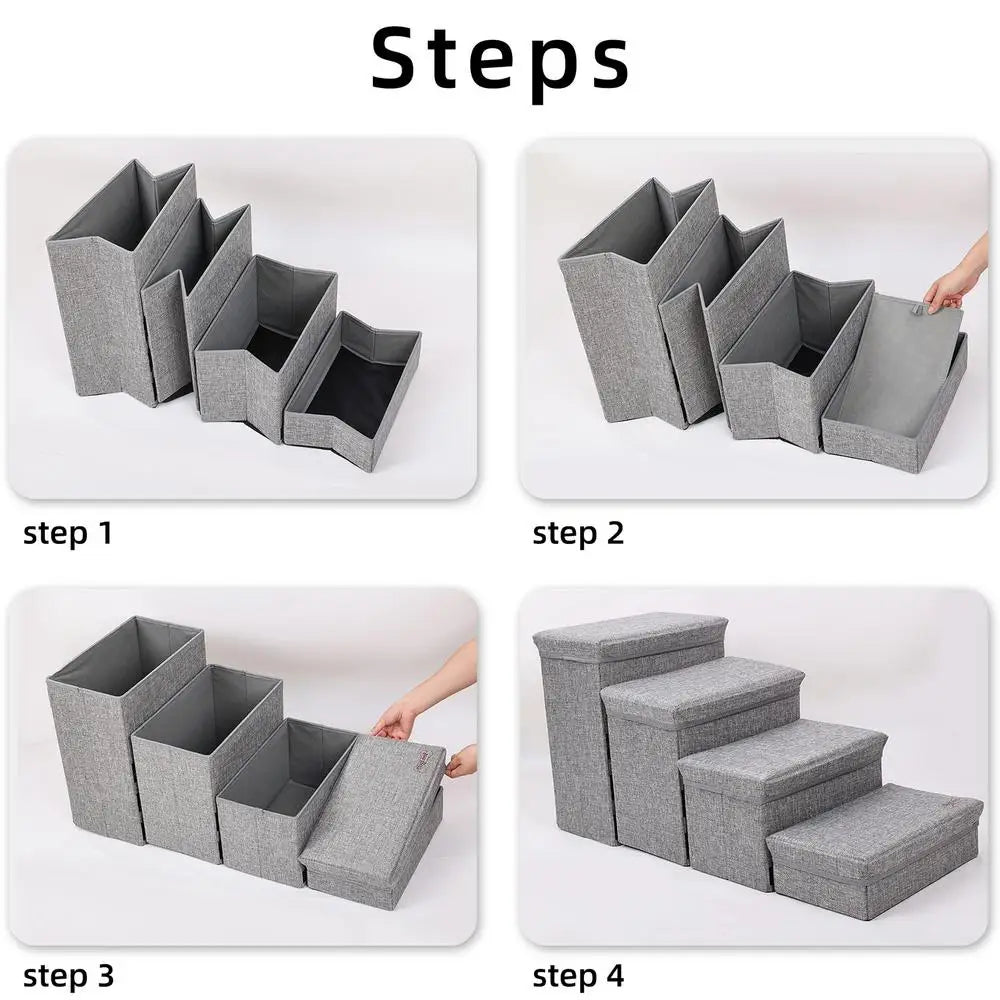 Steps

step 1

step 2

step 3

step 4