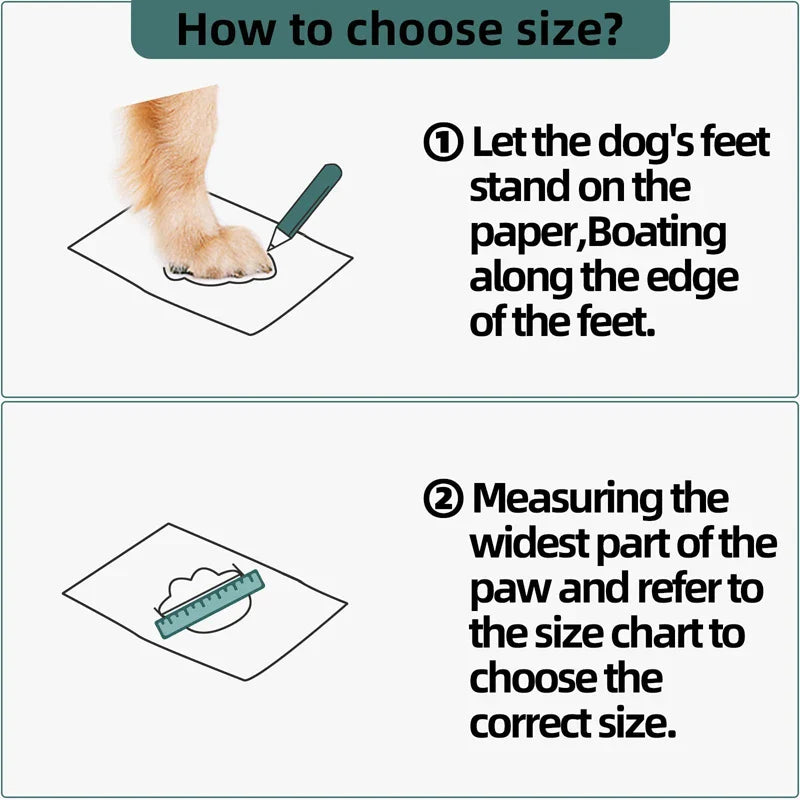 How to choose size?

① Let the dog's feet stand on the paper,Boating along the edge of the feet.

② Measuring the widest part of the paw and refer to the size chart to choose the correct size.