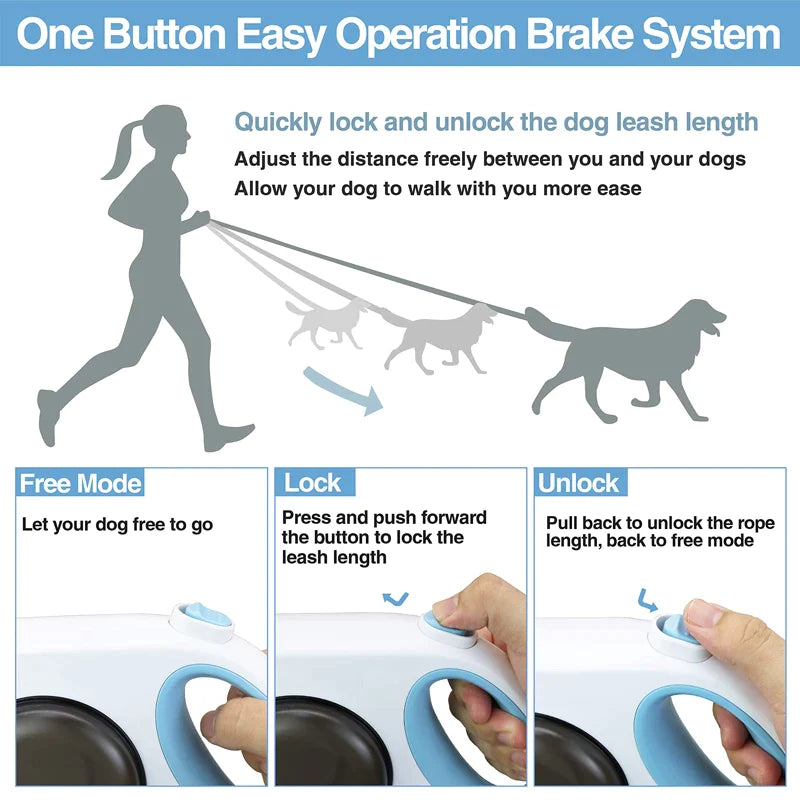 One Button Easy Operation Brake System

Quickly lock and unlock the dog leash length

Adjust the distance freely between you and your dogs
Allow your dog to walk with you more ease

Free Mode

Let your dog free to go

Lock

Press and push forward the button to lock the leash length

Unlock

Pull back to unlock the rope length, back to free mode