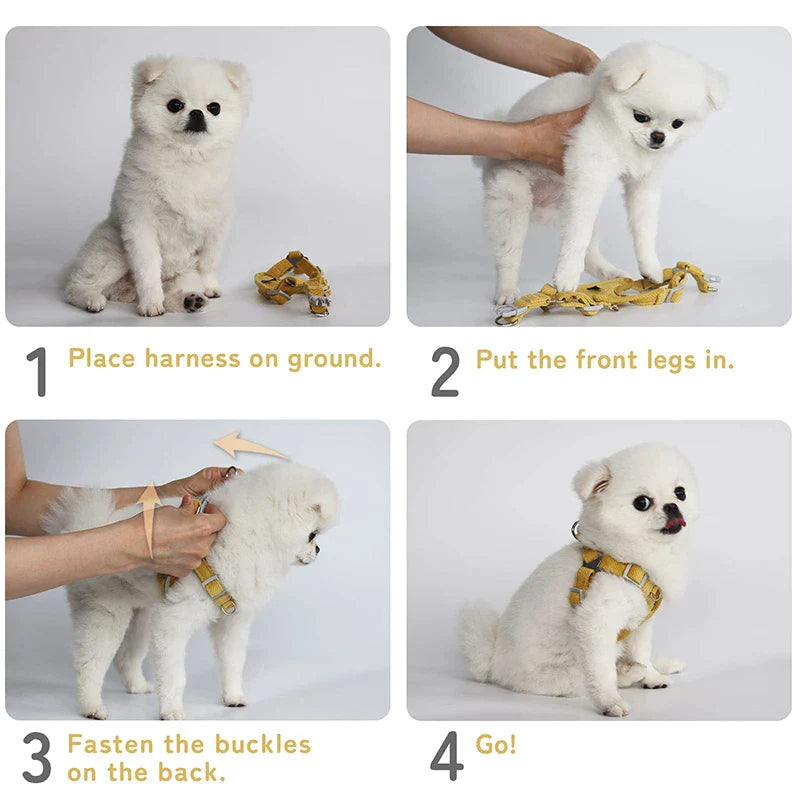 1 Place harness on ground.

2 Put the front legs in.

3 Fasten the buckles on the back.

4 Go!