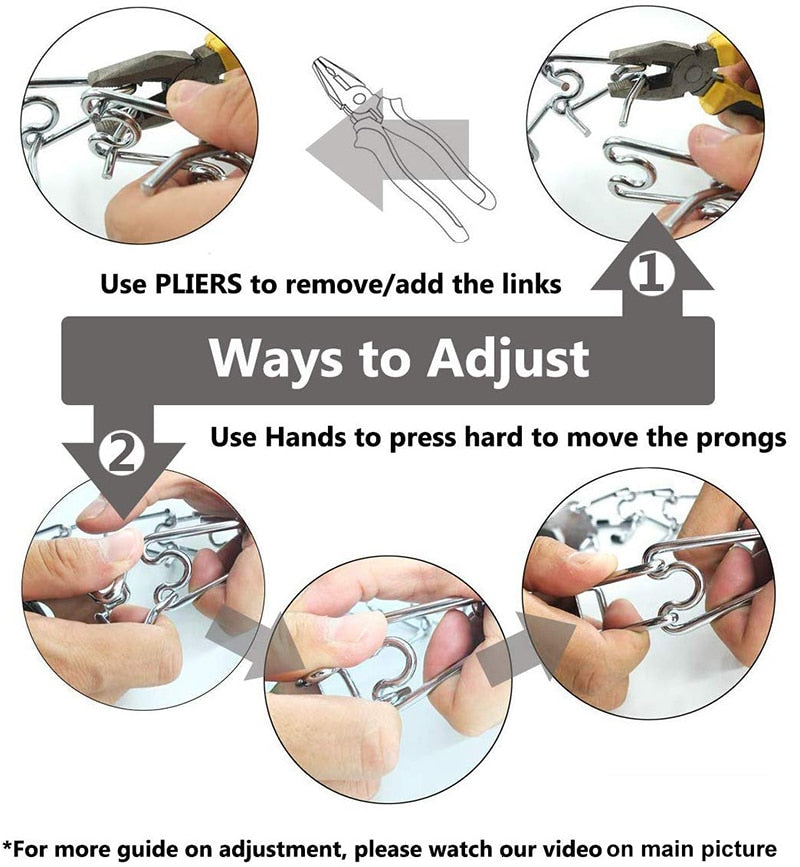 Use PLIERS to remove/add the links

1

Ways to Adjust

2

Use Hands to press hard to move the prongs

*For more guide on adjustment, please watch our video on main picture