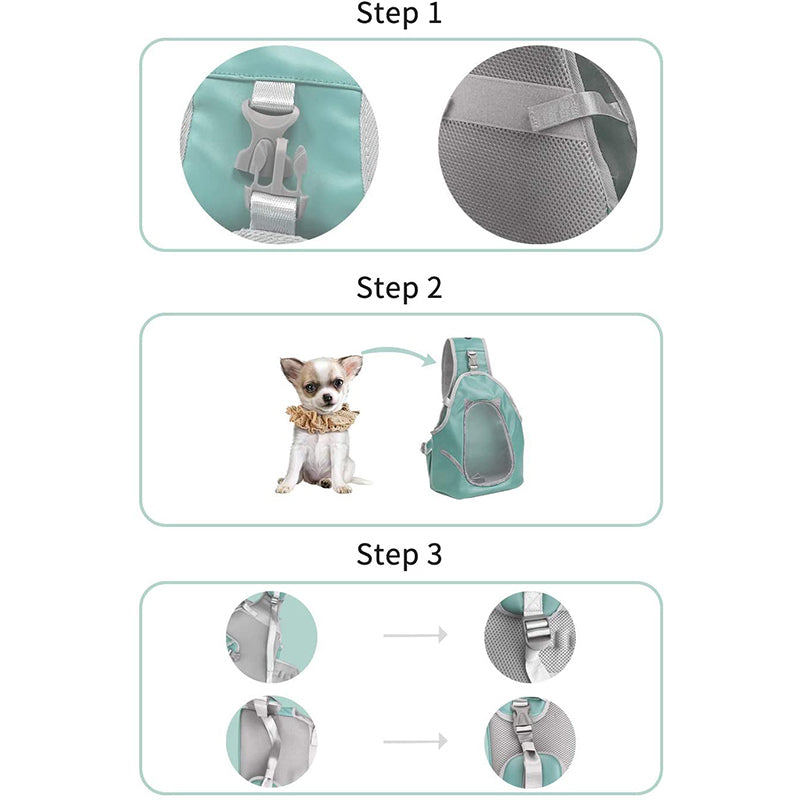 Step 1

Step 2

Step 3