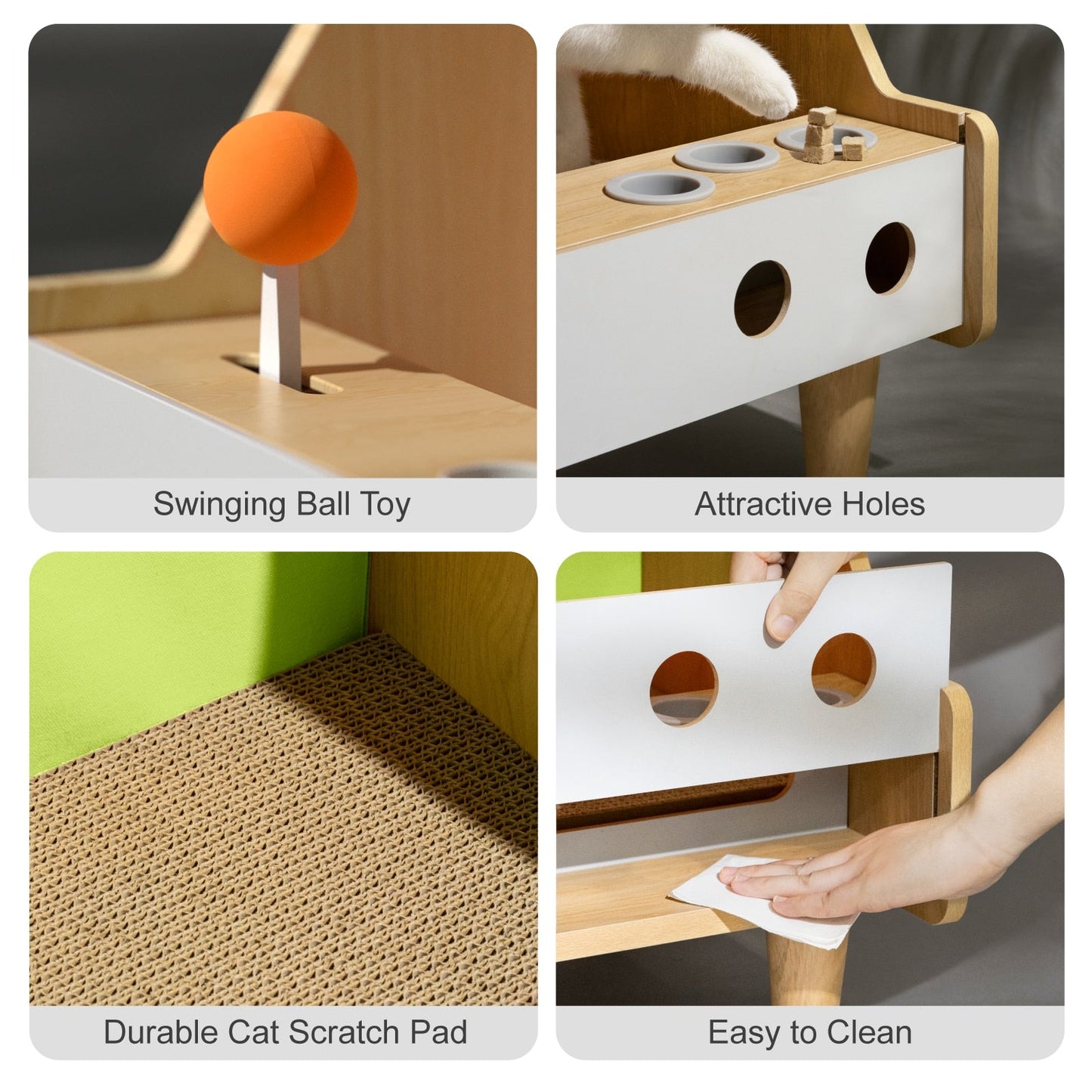 Swinging Ball Toy

Attractive Holes

Durable Cat Scratch Pad

Easy to Clean