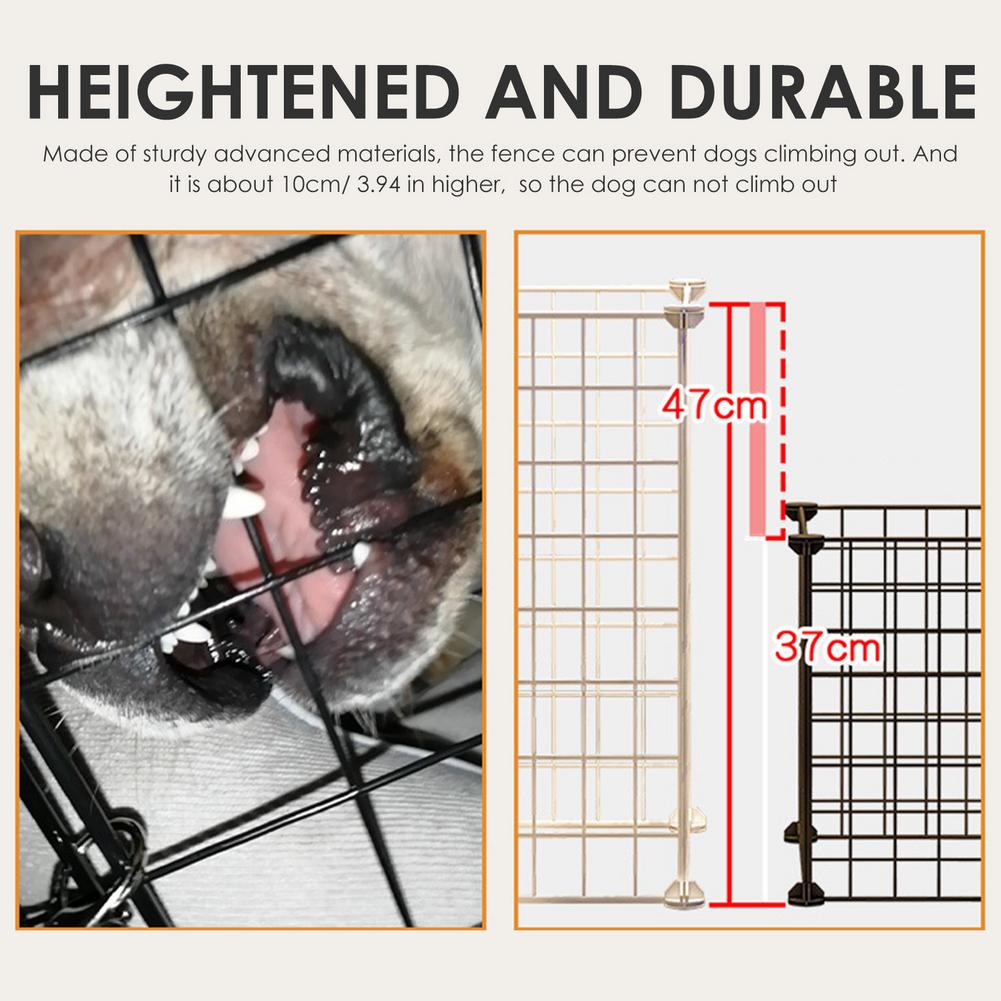 HEIGHTENED AND DURABLE

Made of sturdy advanced materials, the fence can prevent dogs climbing out. And it is about 10cm/ 3.94 in higher, so the dog can not climb out

47cm

37cm