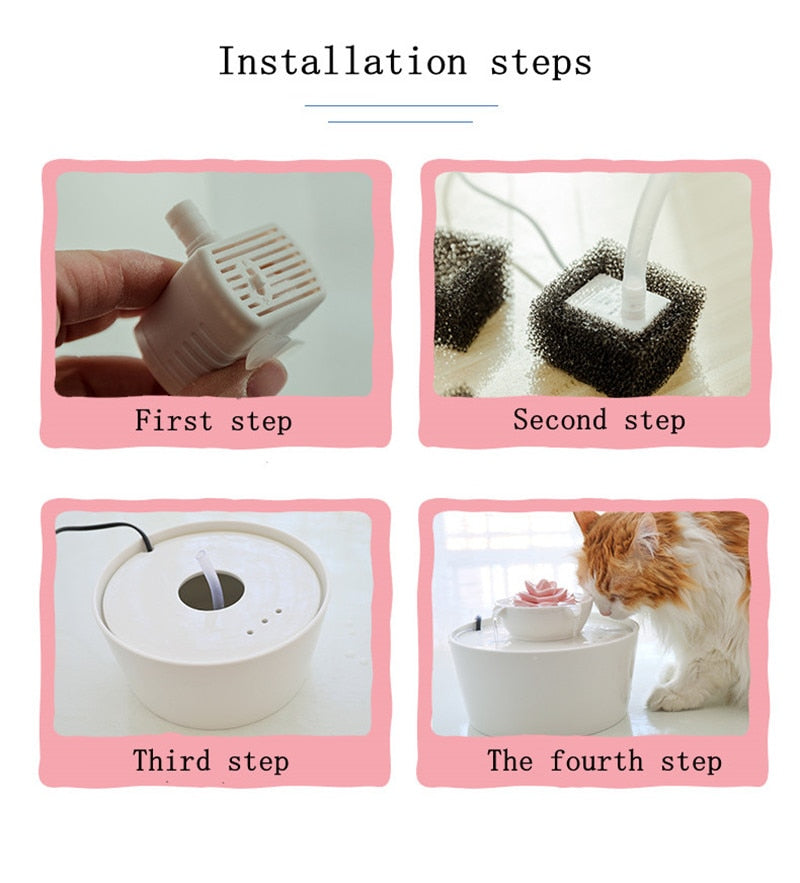 Installation steps

First step

Second step

Third step

The fourth step