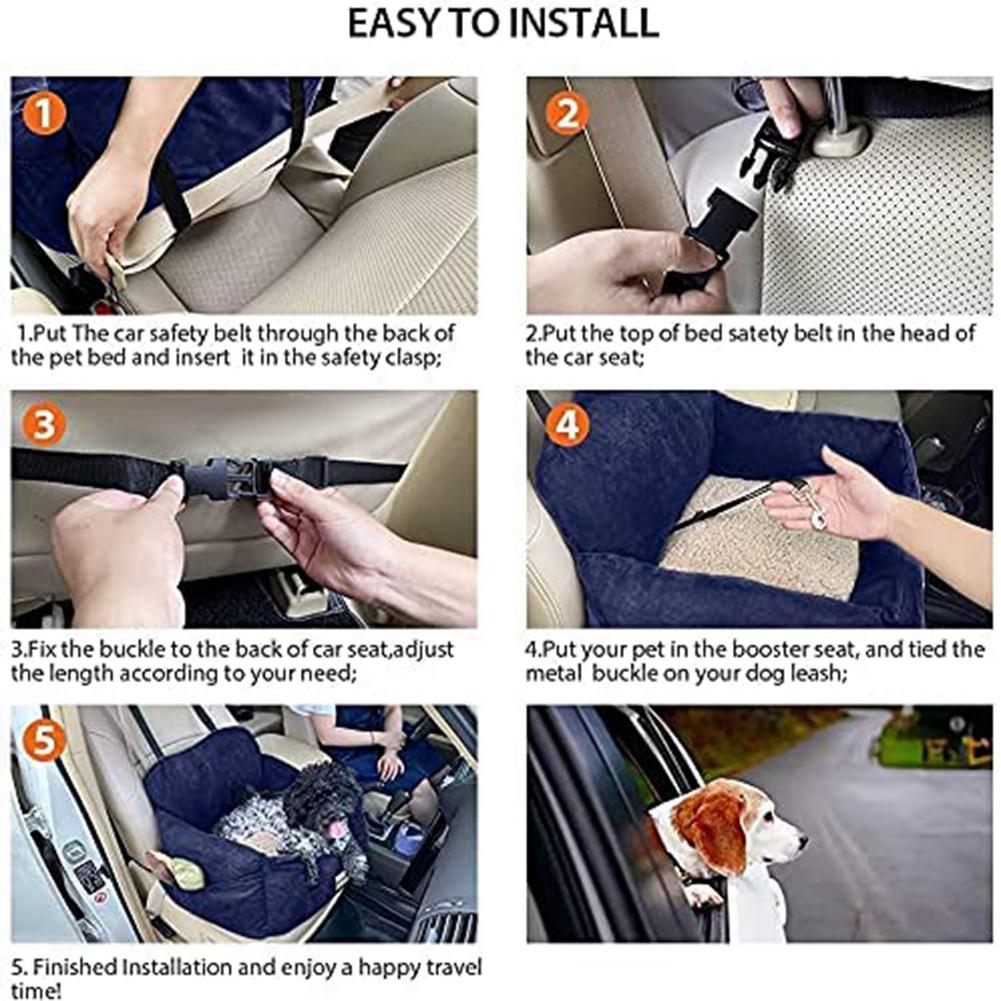 EASY TO INSTALL

1

1.Put The car safety belt through the back of the pet bed and insert it in the safety clasp;

2

2.Put the top of bed satety belt in the head of the car seat;

3

3.Fix the buckle to the back of car seat,adjust the length according to your need;

4

4.Put your pet in the booster seat, and tied the metal buckle on your dog leash;

5

5. Finished Installation and enjoy a happy travel time!