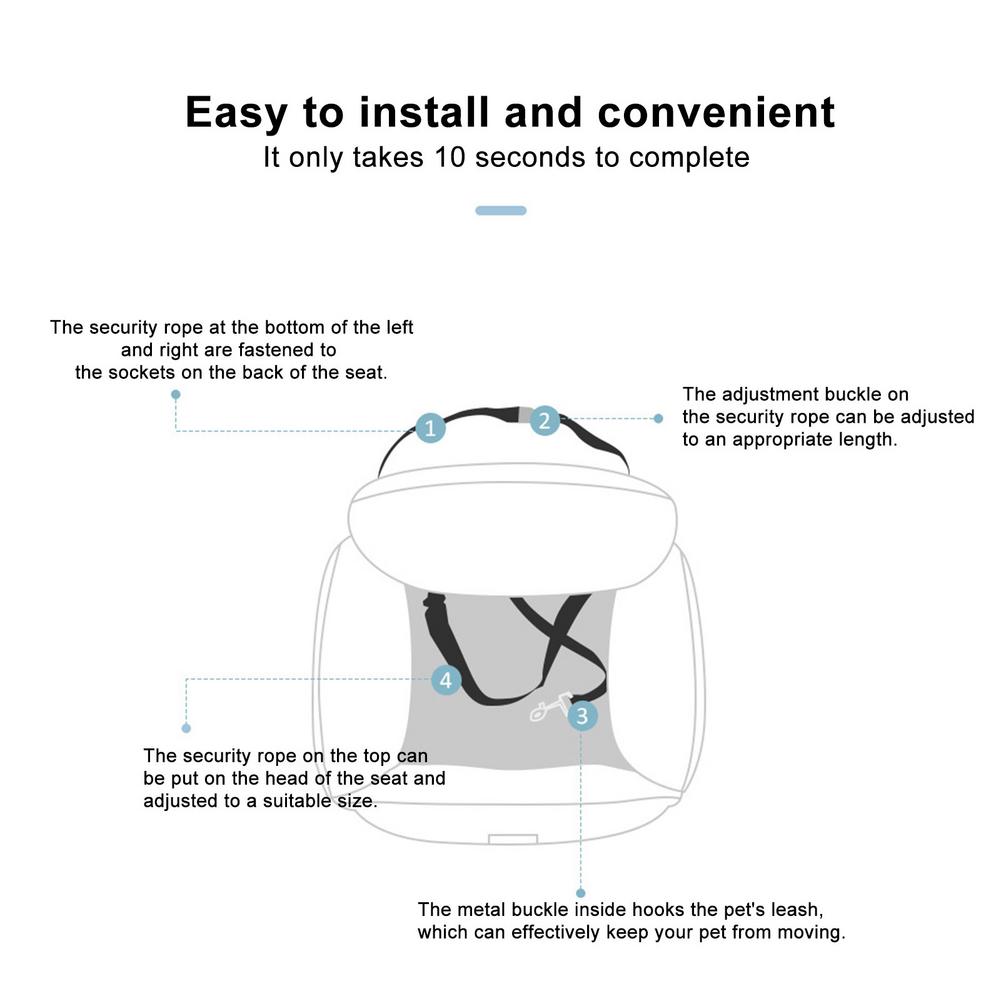 Easy to install and convenient
It only takes 10 seconds to complete

The security rope at the bottom of the left and right are fastened to the sockets on the back of the seat.

1

2

The adjustment buckle on the security rope can be adjusted to an appropriate length.

4

3

The security rope on the top can be put on the head of the seat and adjusted to a suitable size.

The metal buckle inside hooks the pet's leash, which can effectively keep your pet from moving.