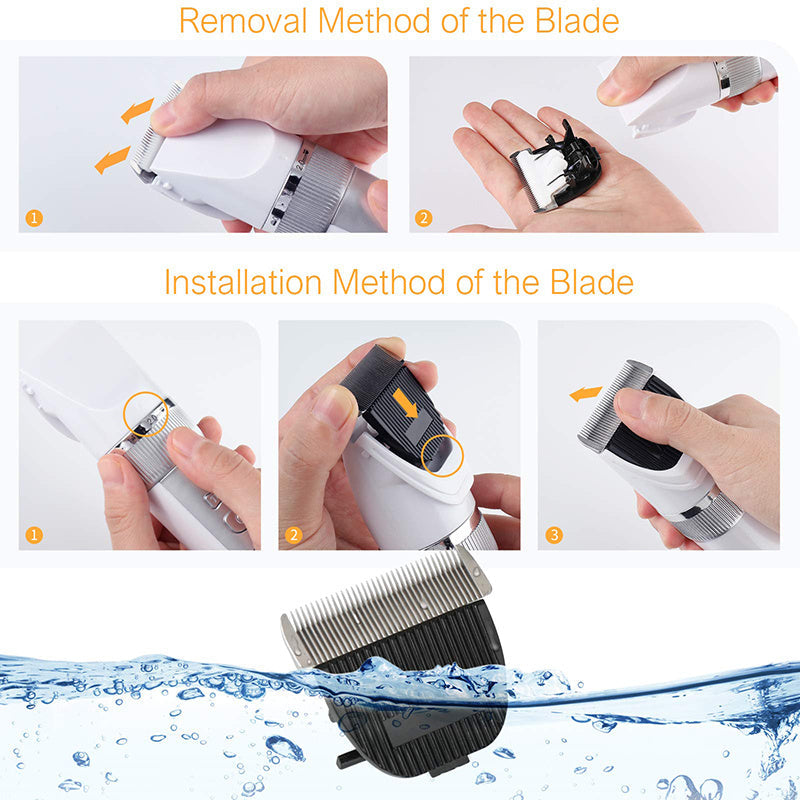 Removal Method of the Blade

1

2

Installation Method of the Blade

1

2

3