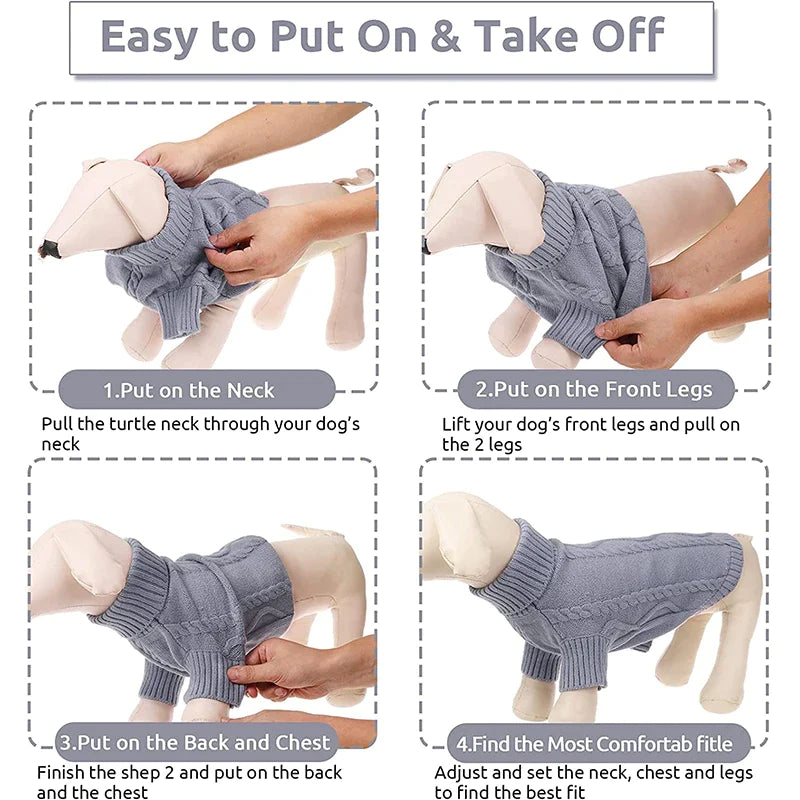 Easy to Put On & Take Off

1.Put on the Neck

Pull the turtle neck through your dog's neck

2.Put on the Front Legs

Lift your dog's front legs and pull on the 2 legs

3.Put on the Back and Chest

Finish the shep 2 and put on the back and the chest

4.Find the Most Comfortab fitle

Adjust and set the neck, chest and legs to find the best fit