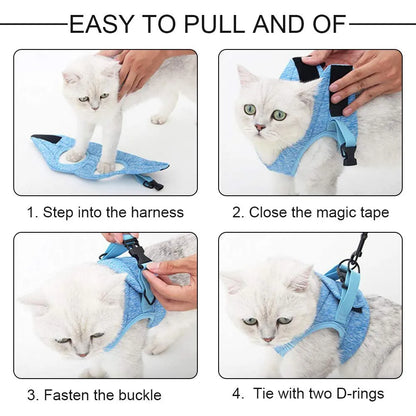 EASY TO PULL AND OF

1. Step into the harness

2. Close the magic tape

3. Fasten the buckle

4. Tie with two D-rings