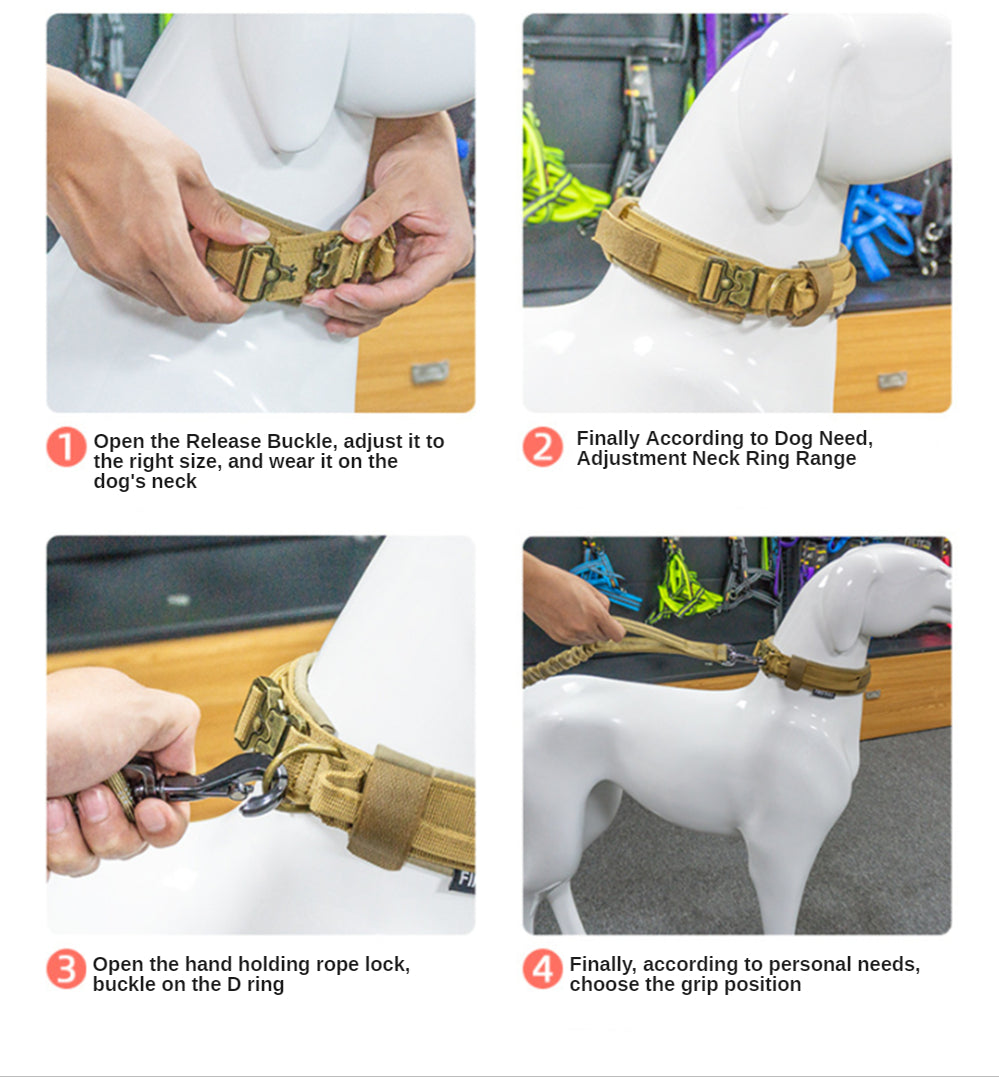 1 Open the Release Buckle, adjust it to the right size, and wear it on the dog's neck

2 Finally According to Dog Need, Adjustment Neck Ring Range

3 Open the hand holding rope lock, buckle on the D ring

4 Finally, according to personal needs, choose the grip position