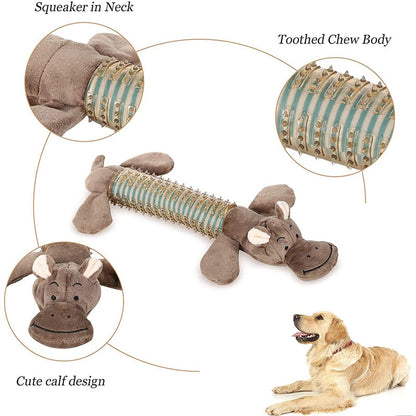 Squeaker in Neck

Toothed Chew Body

Cute calf design