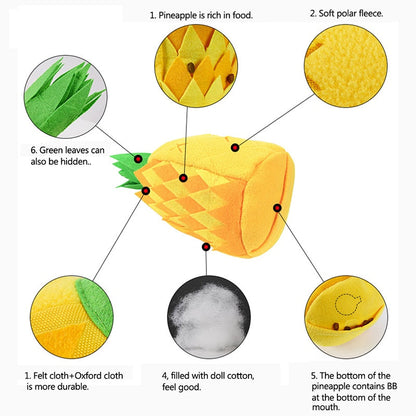 1. Pineapple is rich in food.

2. Soft polar fleece.

6. Green leaves can also be hidden..

1. Felt cloth+Oxford cloth is more durable.

4, filled with doll cotton, feel good.

5. The bottom of the pineapple contains BB at the bottom of the mouth.