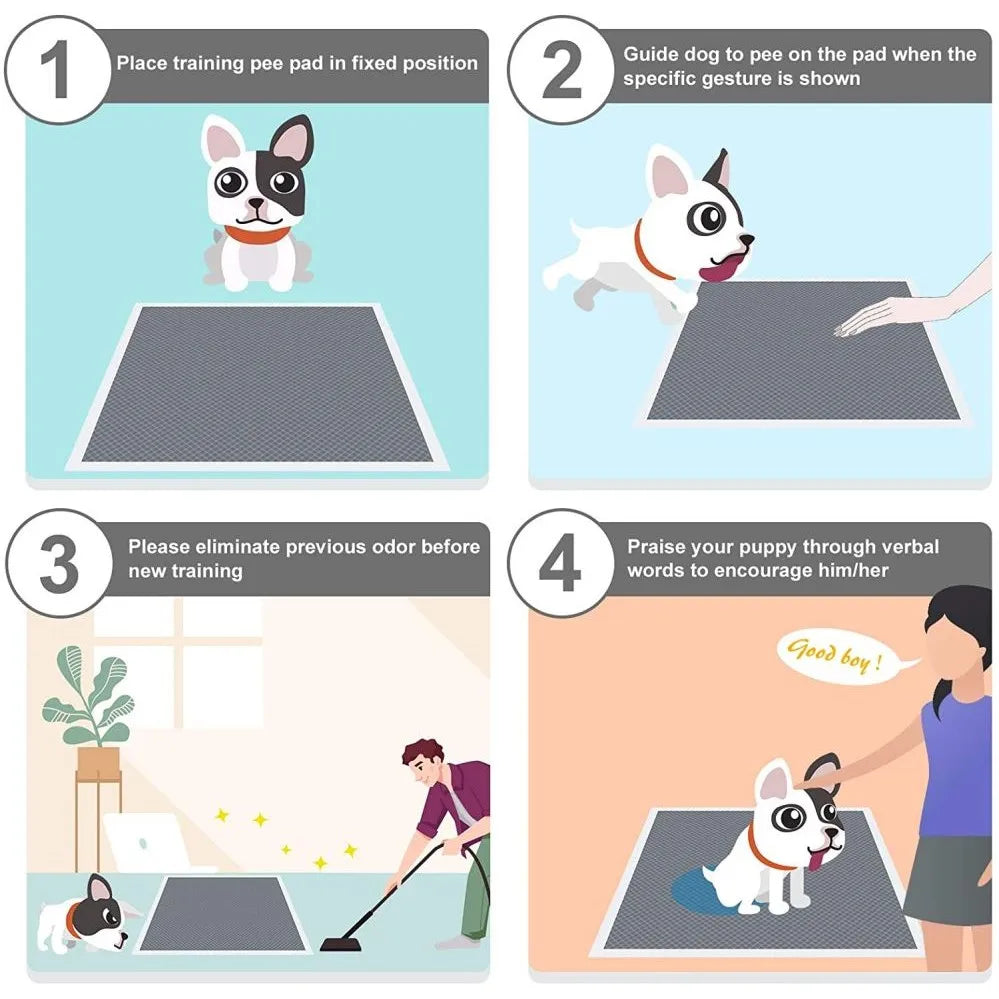 1 Place training pee pad in fixed position

2 Guide dog to pee on the pad when the specific gesture is shown

3 Please eliminate previous odor before new training

4 Praise your puppy through verbal words to encourage him/her

Good boy !