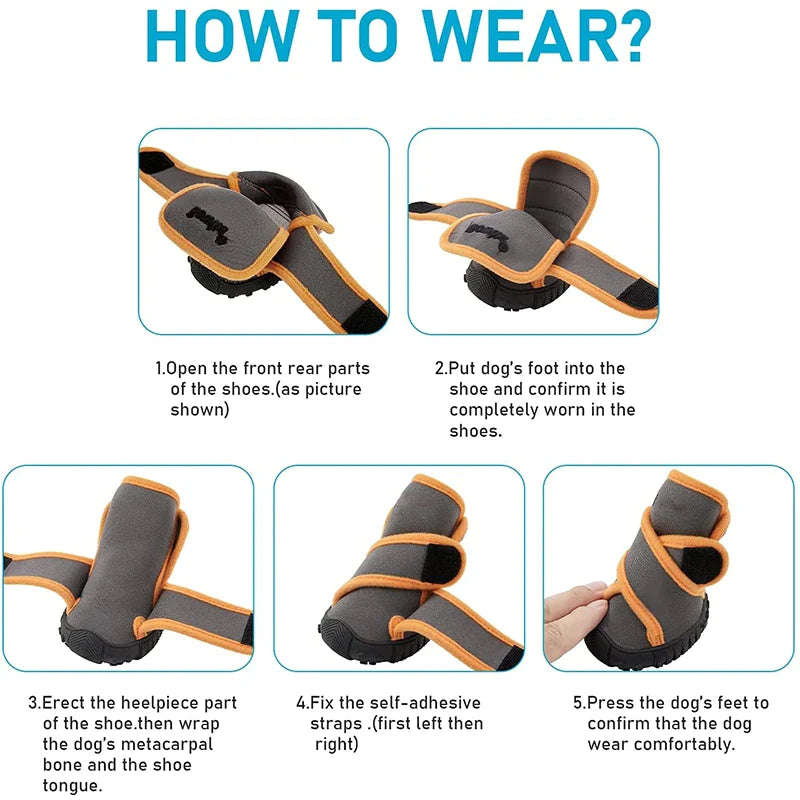 HOW TO WEAR?

1.Open the front rear parts of the shoes.(as picture shown)

2.Put dog's foot into the shoe and confirm it is completely worn in the shoes.

3.Erect the heelpiece part of the shoe.then wrap the dog's metacarpal bone and the shoe tongue.

4.Fix the self-adhesive straps .(first left then right)

5.Press the dog's feet to confirm that the dog wear comfortably.