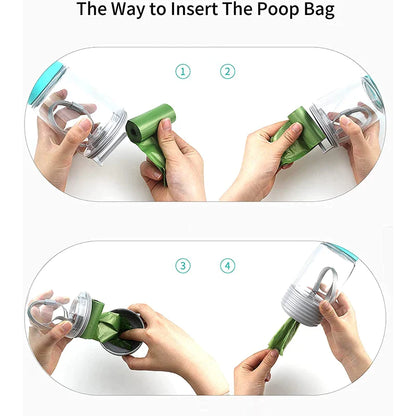 The Way to Insert The Poop Bag

①
②

③
④