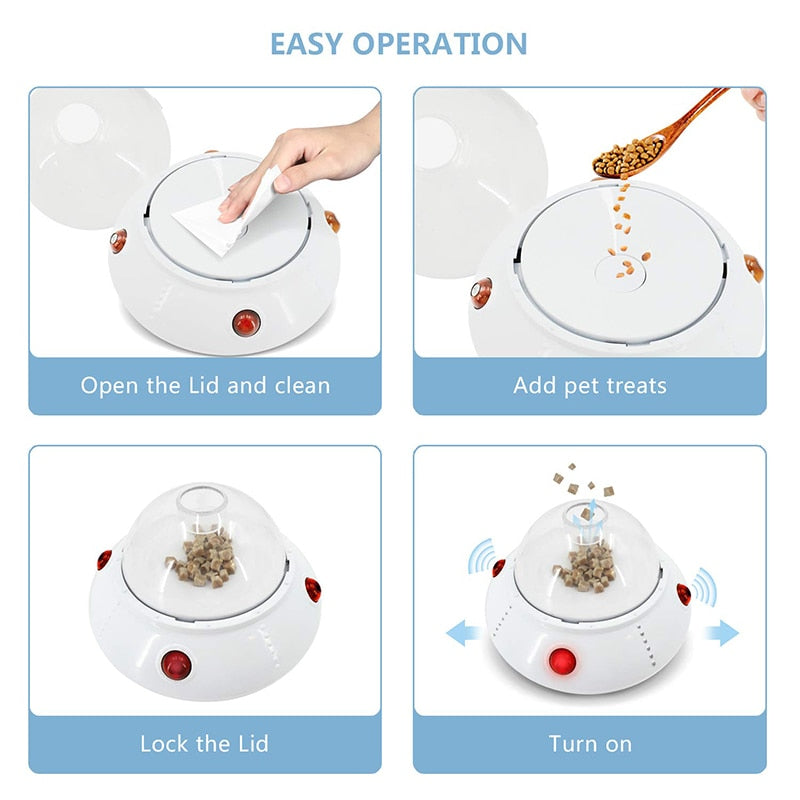 EASY OPERATION

Open the Lid and clean

Add pet treats

Lock the Lid

Turn on