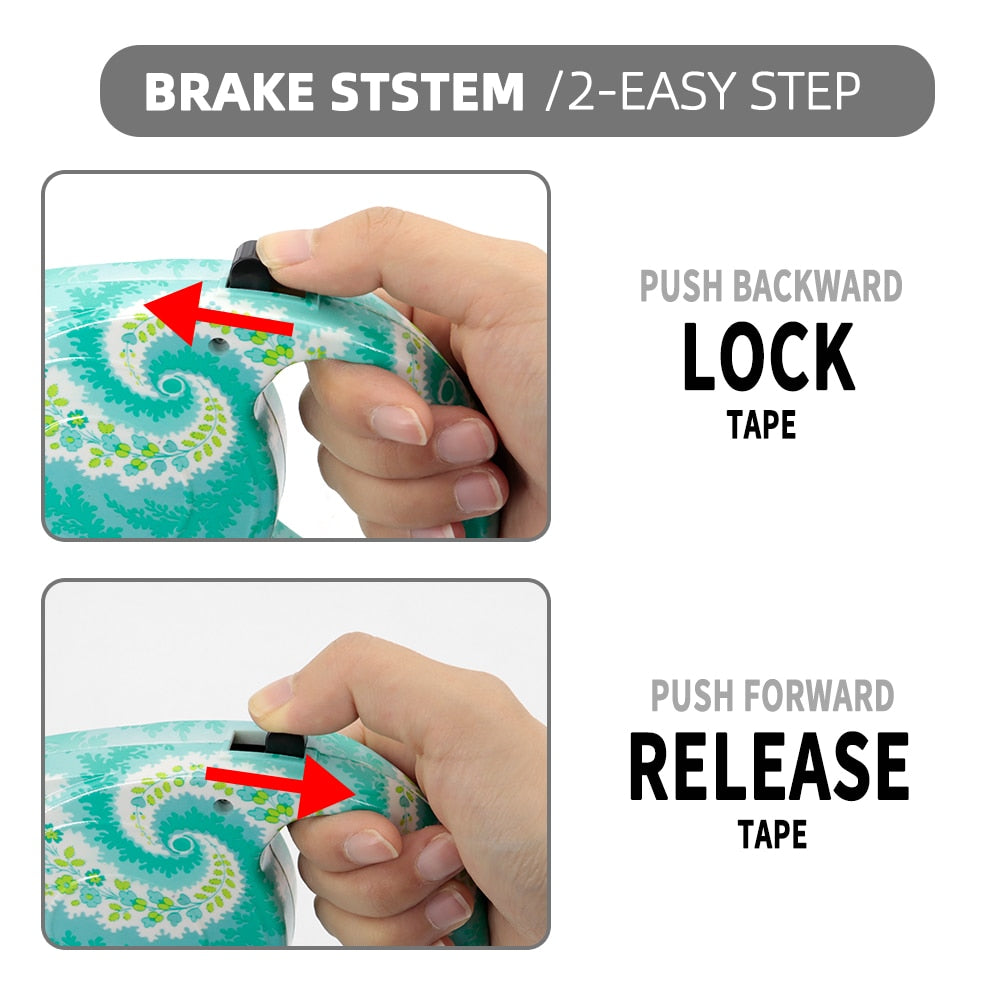 BRAKE STSTEM /2-EASY STEP

PUSH BACKWARD
LOCK
TAPE

PUSH FORWARD
RELEASE
TAPE