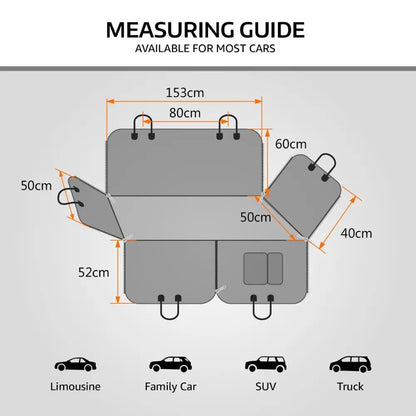 MEASURING GUIDE
AVAILABLE FOR MOST CARS

153cm
80cm
60cm
50cm
50cm
40cm
52cm

Limousine
Family Car
SUV
Truck