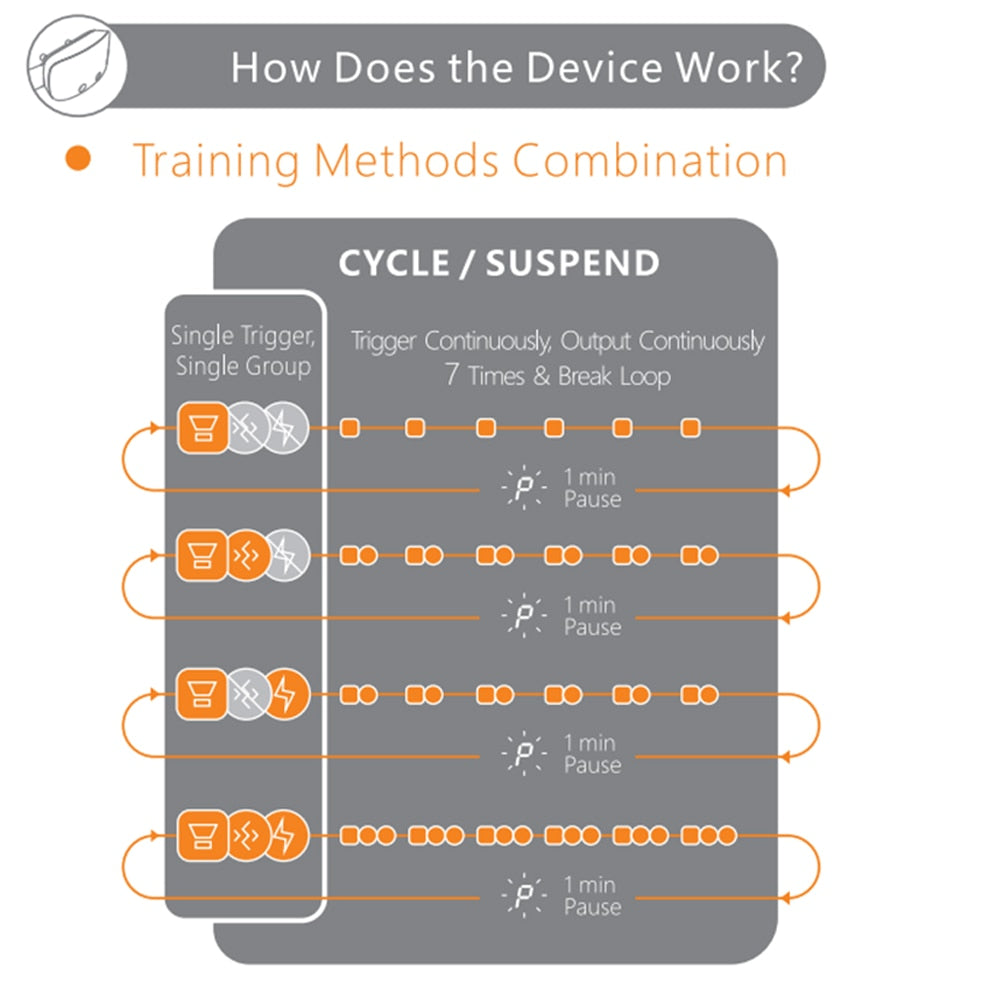 How Does the Device Work?

Training Methods Combination

CYCLE / SUSPEND

Single Trigger, Single Group

Trigger Continuously, Output Continuously 7 Times & Break Loop

P 1 min Pause

P 1 min Pause

P 1 min Pause

P 1 min Pause