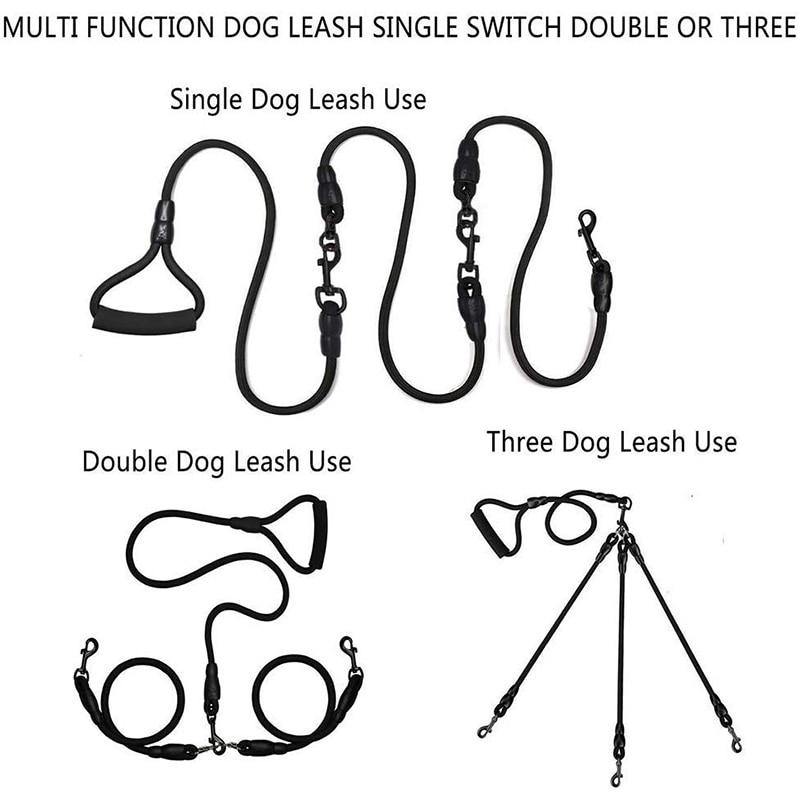 MULTI FUNCTION DOG LEASH SINGLE SWITCH DOUBLE OR THREE

Single Dog Leash Use

Double Dog Leash Use

Three Dog Leash Use