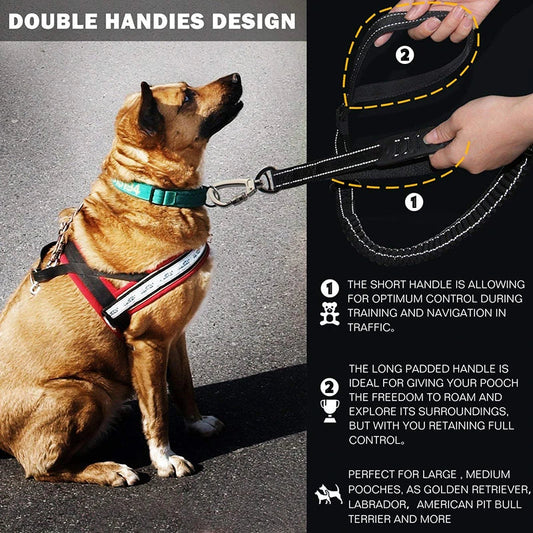 DOUBLE HANDIES DESIGN

2

1

1 THE SHORT HANDLE IS ALLOWING FOR OPTIMUM CONTROL DURING TRAINING AND NAVIGATION IN TRAFFIC。

2 THE LONG PADDED HANDLE IS IDEAL FOR GIVING YOUR POOCH THE FREEDOM TO ROAM AND EXPLORE ITS SURROUNDINGS, BUT WITH YOU RETAINING FULL CONTROL。

PERFECT FOR LARGE , MEDIUM POOCHES, AS GOLDEN RETRIEVER, LABRADOR, AMERICAN PIT BULL TERRIER AND MORE