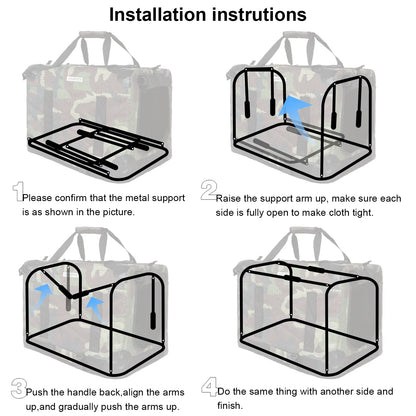 Installation instrutions

1 Please confirm that the metal support is as shown in the picture.

2 Raise the support arm up, make sure each side is fully open to make cloth tight.

3 Push the handle back,align the arms up,and gradually push the arms up.

4 Do the same thing with another side and finish.