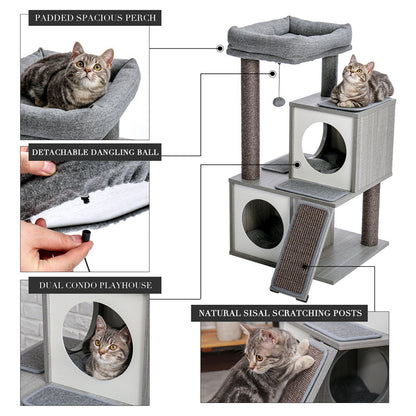 PADDED SPACIOUS PERCH

DETACHABLE DANGLING BALL

DUAL CONDO PLAYHOUSE

NATURAL SISAL SCRATCHING POSTS