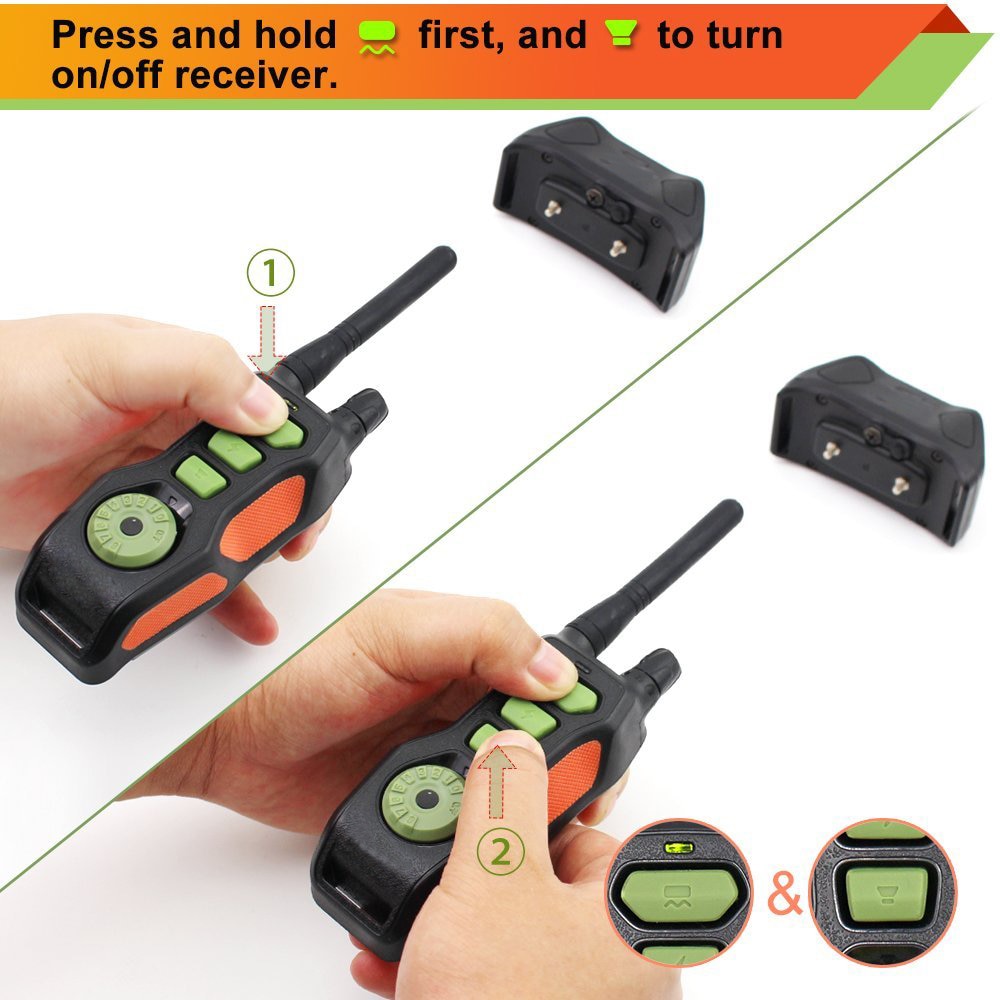 Press and hold first, and to turn on/off receiver.

1

2

&