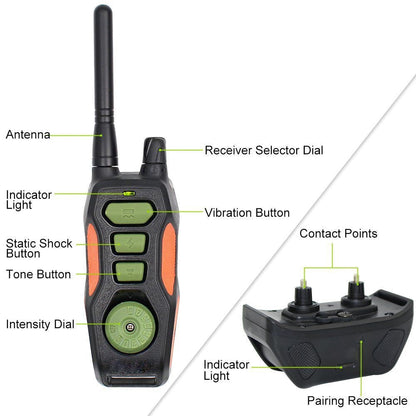 Antenna

Receiver Selector Dial

Indicator Light

Vibration Button

Static Shock Button

Tone Button

Intensity Dial

Contact Points

Indicator Light

Pairing Receptacle