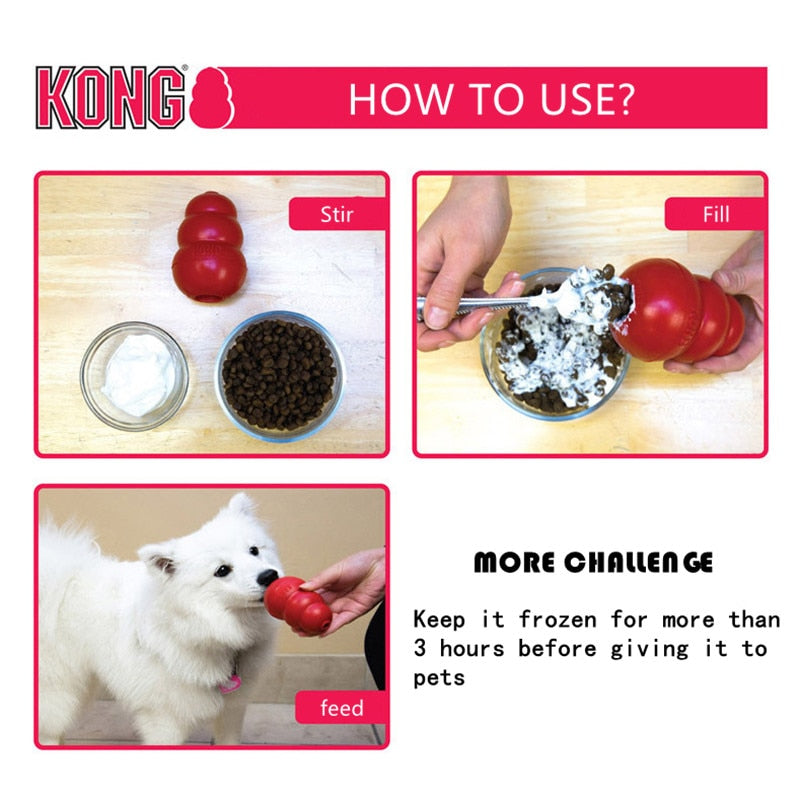 KONG® HOW TO USE?

Stir

Fill

feed

MORE CHALLENGE

Keep it frozen for more than 3 hours before giving it to pets