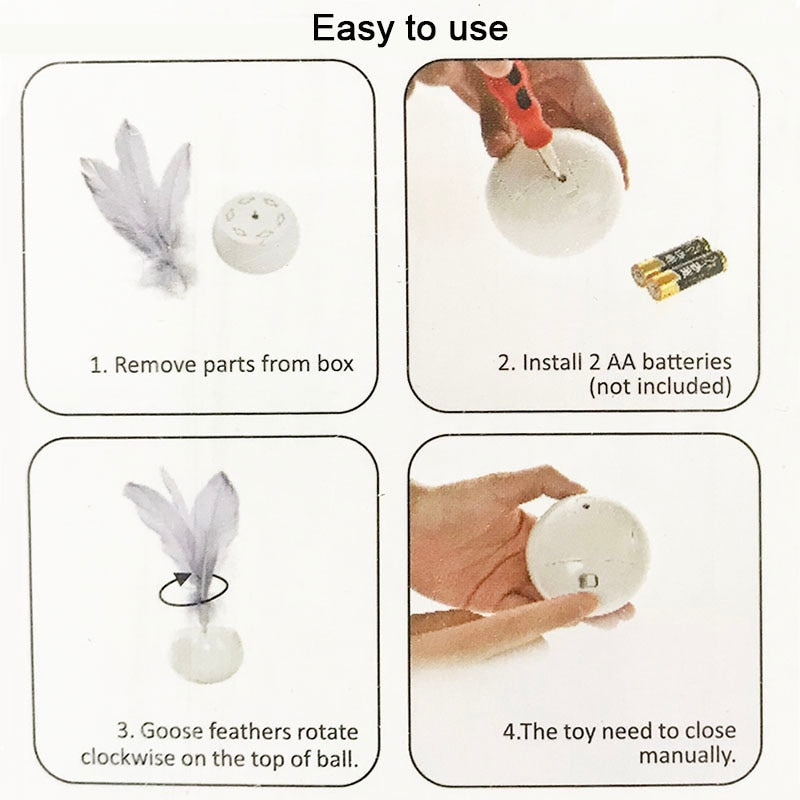 Easy to use

1. Remove parts from box

2. Install 2 AA batteries (not included)

3. Goose feathers rotate clockwise on the top of ball.

4.The toy need to close manually.