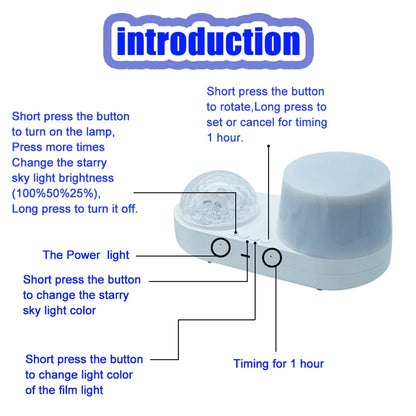 introduction

Short press the button to rotate,Long press to set or cancel for timing 1 hour.

Short press the button to turn on the lamp, Press more times Change the starry sky light brightness (100%50%25%), Long press to turn it off.

The Power light

Short press the button to change the starry sky light color

Short press the button to change light color of the film light

Timing for 1 hour