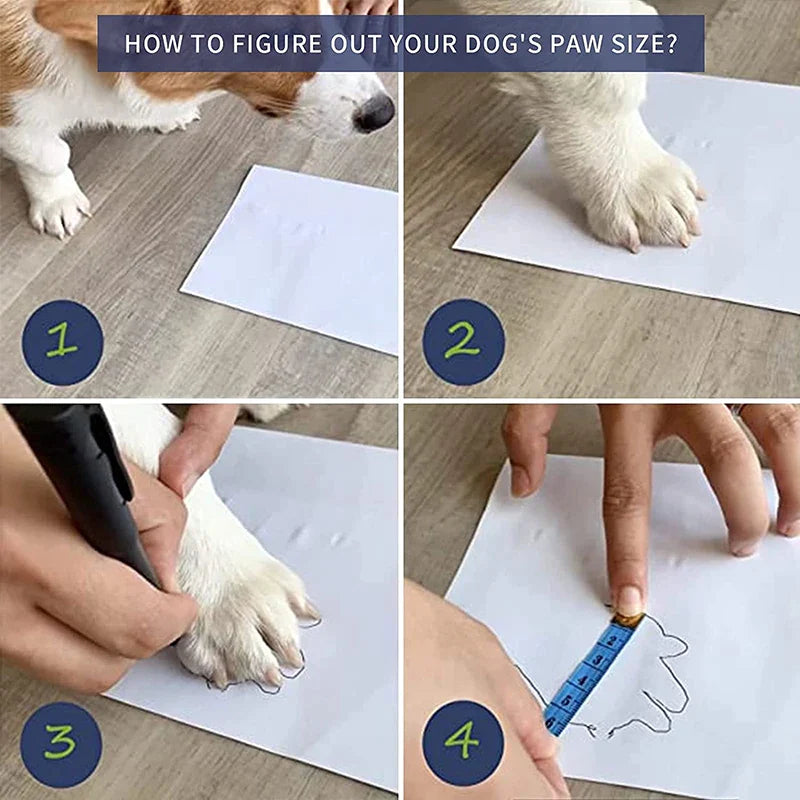 HOW TO FIGURE OUT YOUR DOG'S PAW SIZE?

1

2

3

4
2
3
4
5
6