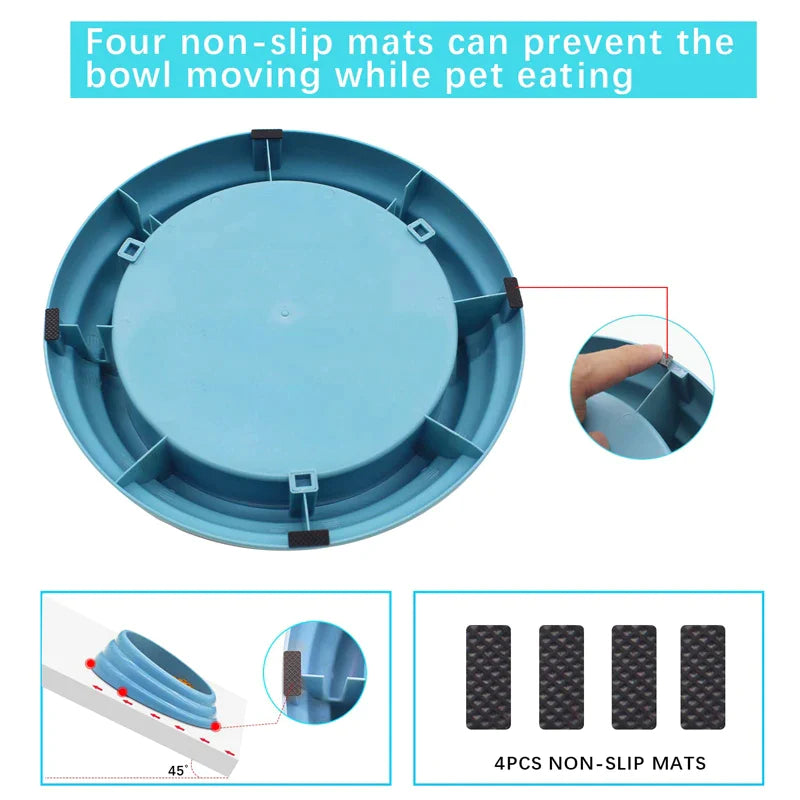 Four non-slip mats can prevent the bowl moving while pet eating

45°

4PCS NON-SLIP MATS