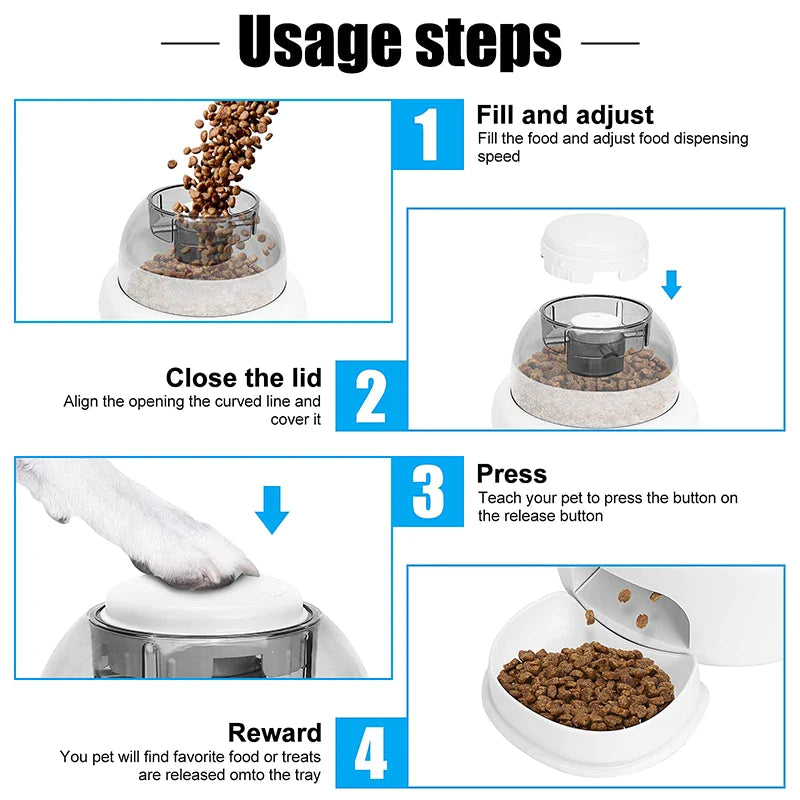 Usage steps

1
Fill and adjust
Fill the food and adjust food dispensing speed

Close the lid
Align the opening the curved line and cover it
2

3
Press
Teach your pet to press the button on the release button

Reward
You pet will find favorite food or treats are released omto the tray
4